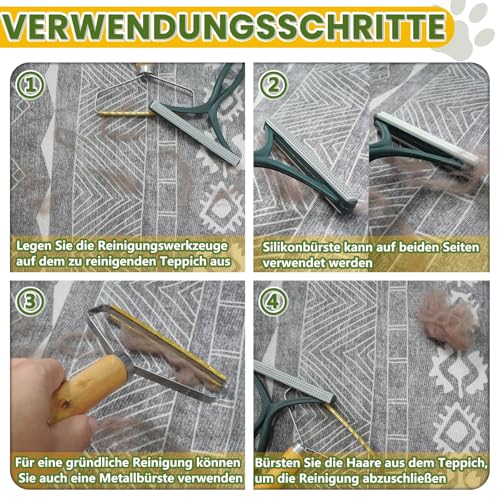 VERWENDUNGSSCHRITTE

①

Legen Sie die Reinigungswerkzeuge auf dem zu reinigenden Teppich aus

②

Silikonbürste kann auf beiden Seiten verwendet werden

③

Für eine gründliche Reinigung können Sie auch eine Metallbürste verwenden

④

Bürsten Sie die Haare aus dem Teppich, um die Reinigung abzuschließen