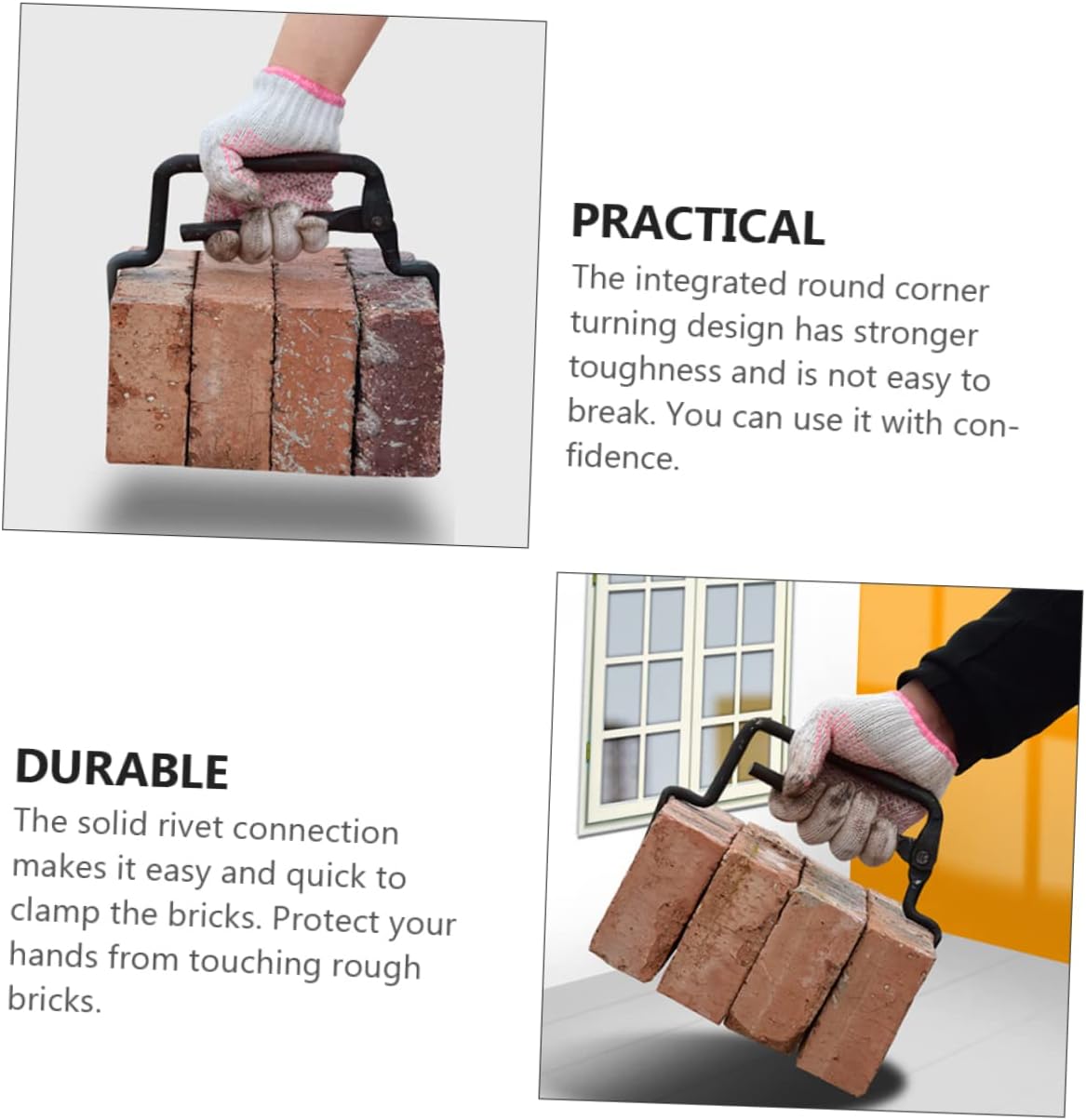 PRACTICAL

The integrated round corner turning design has stronger toughness and is not easy to break. You can use it with confidence.

DURABLE

The solid rivet connection makes it easy and quick to clamp the bricks. Protect your hands from touching rough bricks.