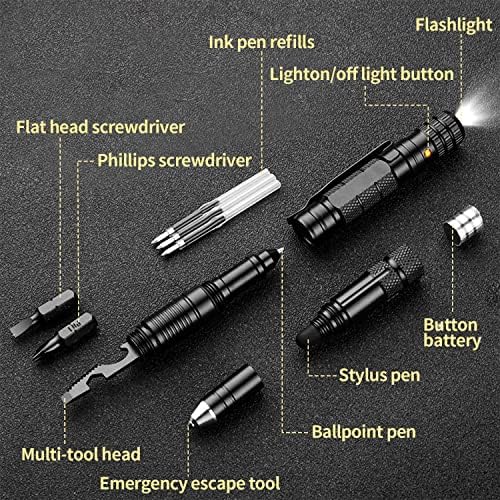 Flashlight

Ink pen refills

Lighton/off light button

Flat head screwdriver

Phillips screwdriver

Button battery

Stylus pen

Ballpoint pen

Multi-tool head

Emergency escape tool