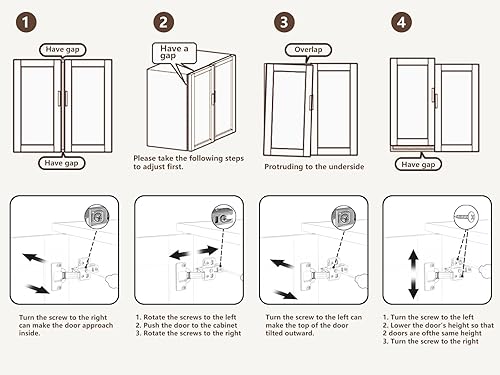 1

Have gap

Have gap

Turn the screw to the right can make the door approach inside.

2

Have a gap

Please take the following steps to adjust first.

1. Rotate the screws to the left
2. Push the door to the cabinet
3. Rotate the screws to the right

3

Overlap

Protruding to the underside

Turn the screw to the left can make the top of the door tilted outward.

4

Have gap

1. Turn the screw to the left
2. Lower the door's height so that 2 doors are ofthe same height
3. Turn the screw to the right