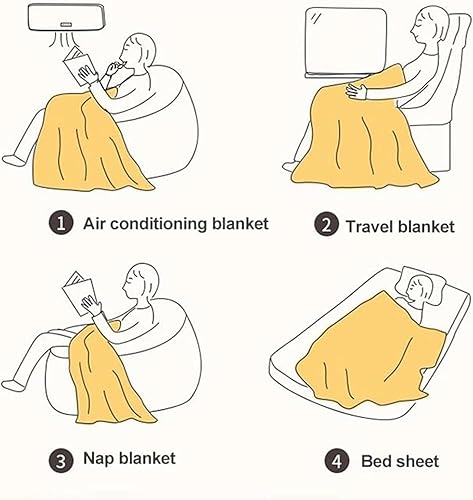 1 Air conditioning blanket

2 Travel blanket

3 Nap blanket

4 Bed sheet