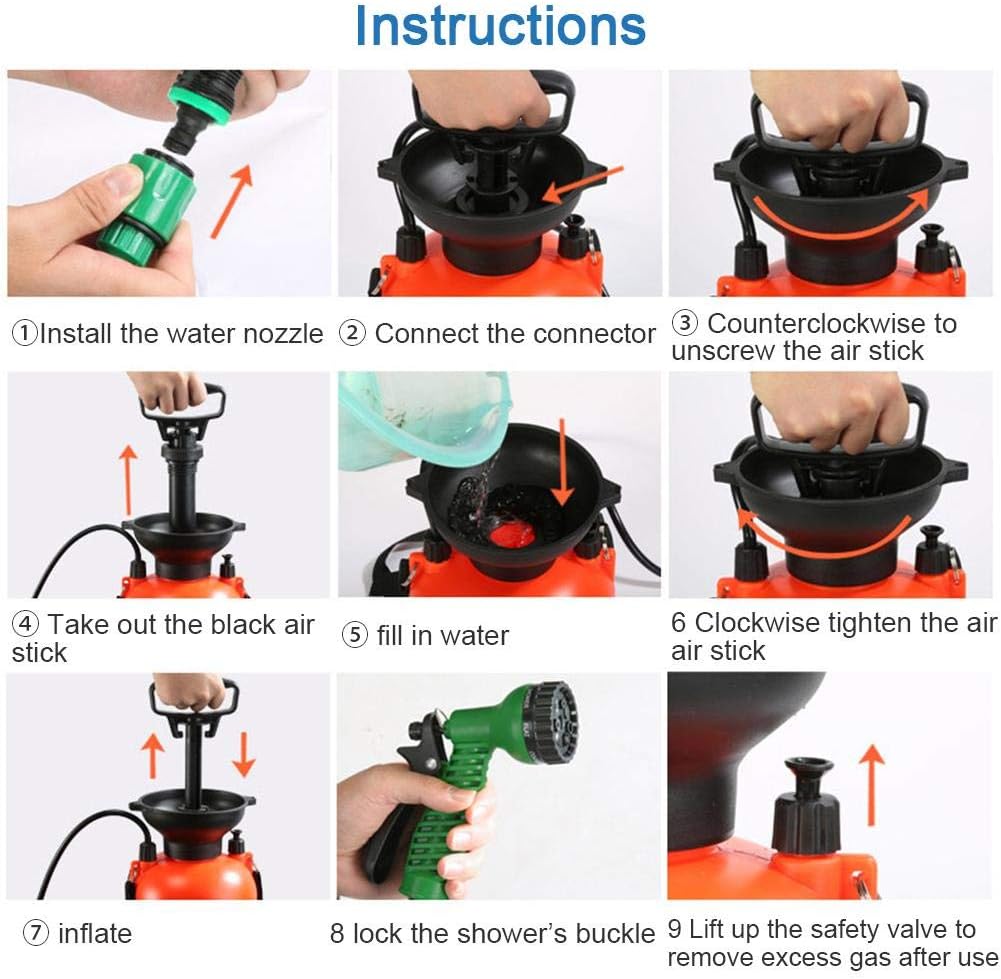 Instructions

①Install the water nozzle

② Connect the connector

③ Counterclockwise to unscrew the air stick

④ Take out the black air stick

⑤ fill in water

6 Clockwise tighten the air air stick

⑦ inflate

8 lock the shower's buckle

9 Lift up the safety valve to remove excess gas after use