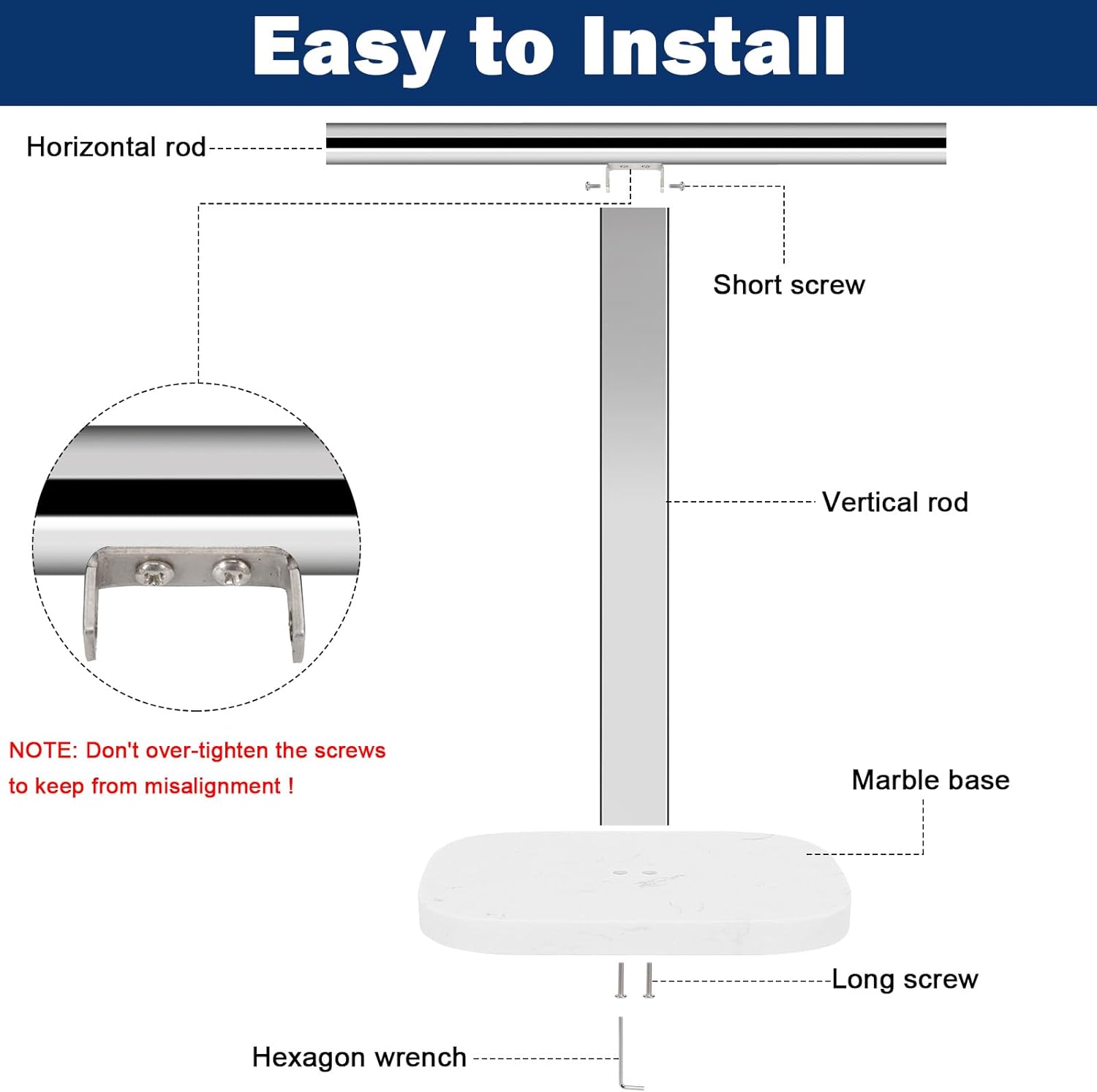 Easy to Install

Horizontal rod

Short screw

Vertical rod

NOTE: Don't over-tighten the screws to keep from misalignment !

Marble base

Long screw

Hexagon wrench