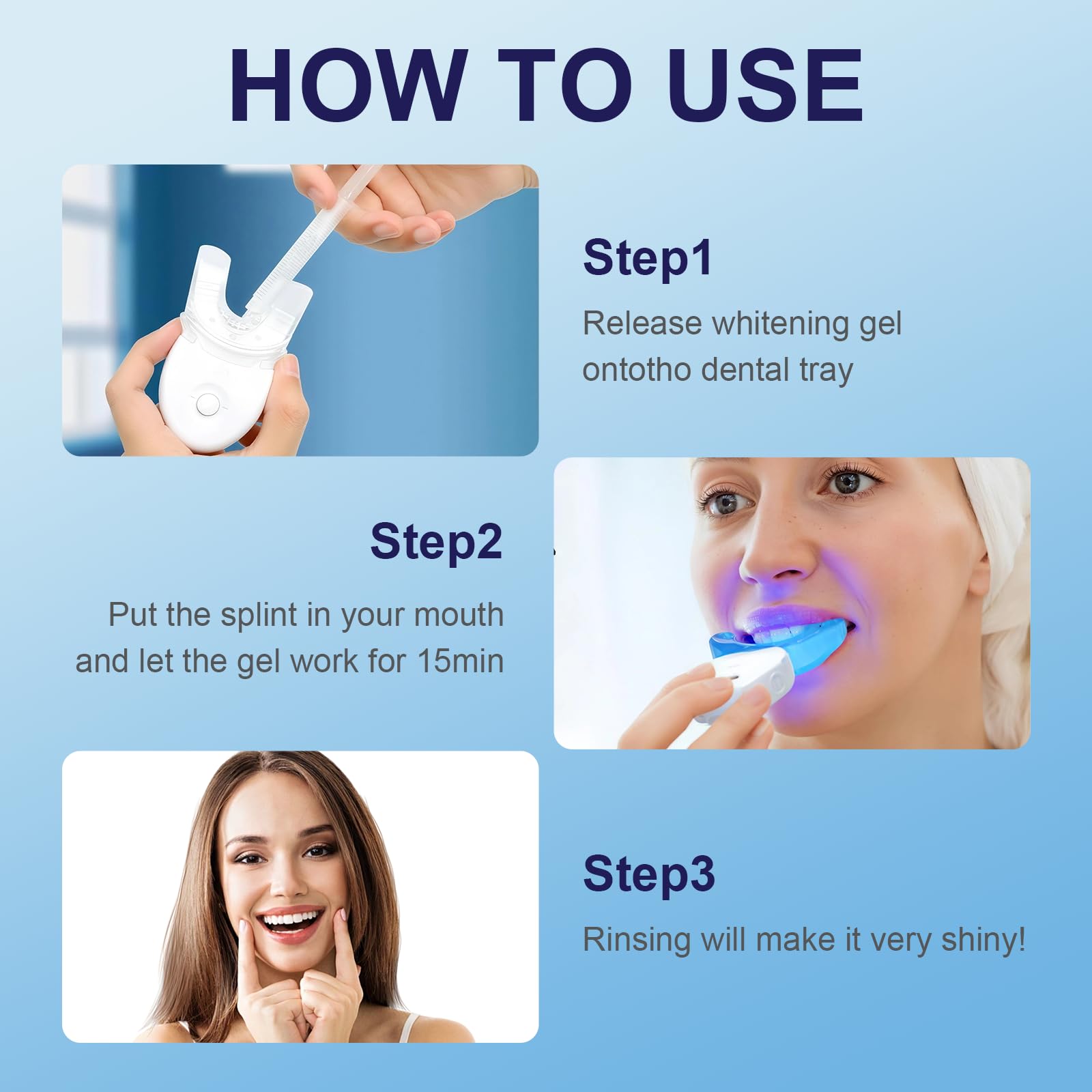 HOW TO USE

Step1

Release whitening gel ontotho dental tray

Step2

Put the splint in your mouth and let the gel work for 15min

Step3

Rinsing will make it very shiny!