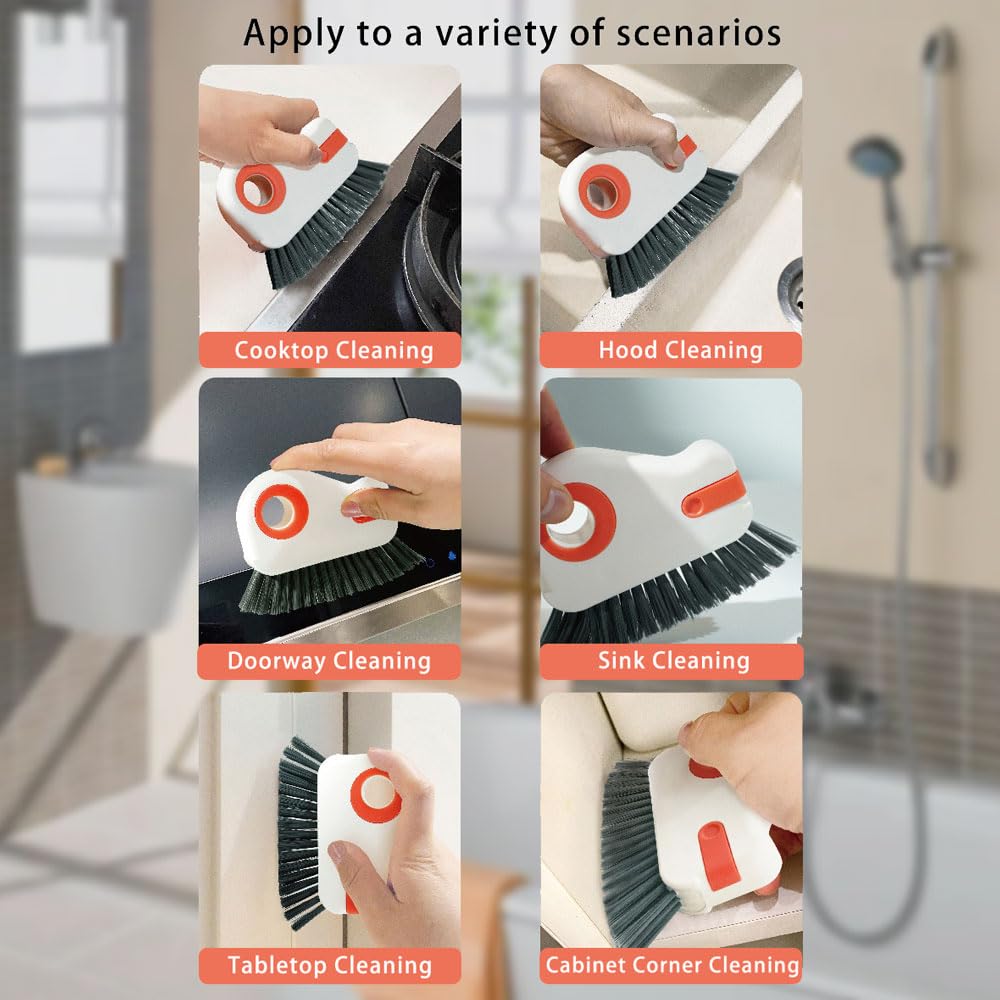 Apply to a variety of scenarios

Cooktop Cleaning

Hood Cleaning

Doorway Cleaning

Sink Cleaning

Tabletop Cleaning

Cabinet Corner Cleaning