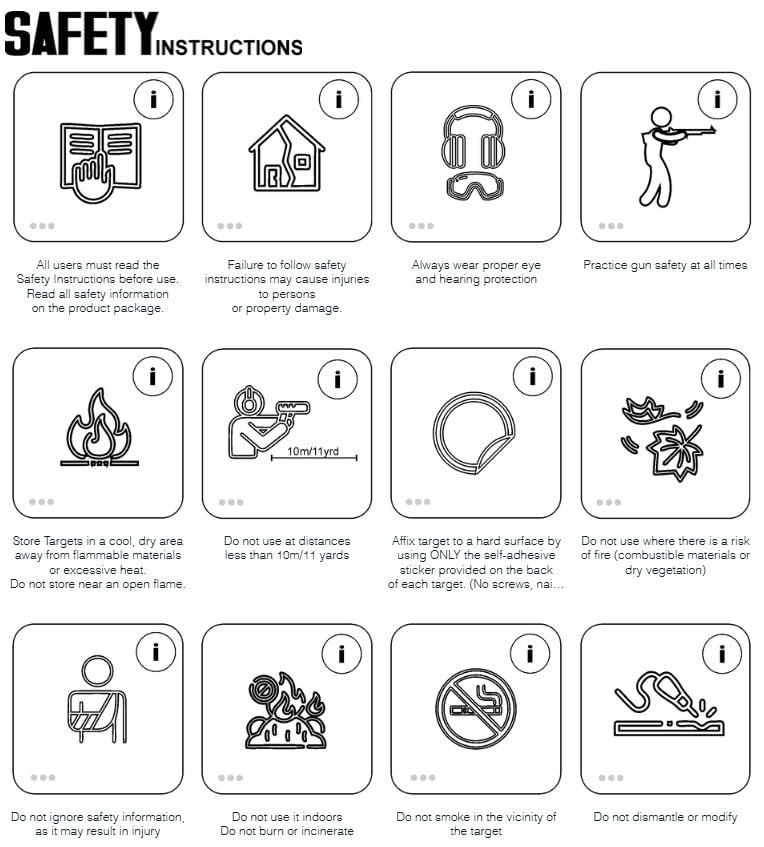 SAFETY INSTRUCTIONS

i

All users must read the Safety Instructions before use. Read all safety information on the product package.

i

Failure to follow safety instructions may cause injuries to persons or property damage.

i

Always wear proper eye and hearing protection

i

Practice gun safety at all times

i

Store Targets in a cool, dry area away from flammable materials or excessive heat. Do not store near an open flame.

i

10m/11yrd

Do not use at distances less than 10m/11 yards

i

Affix target to a hard surface by using ONLY the self-adhesive sticker provided on the back of each target. (No screws, nai...

i

Do not use where there is a risk of fire (combustible materials or dry vegetation)

i

Do not ignore safety information, as it may result in injury

i

Do not use it indoors
Do not burn or incinerate

i

Do not smoke in the vicinity of the target

i

Do not dismantle or modify