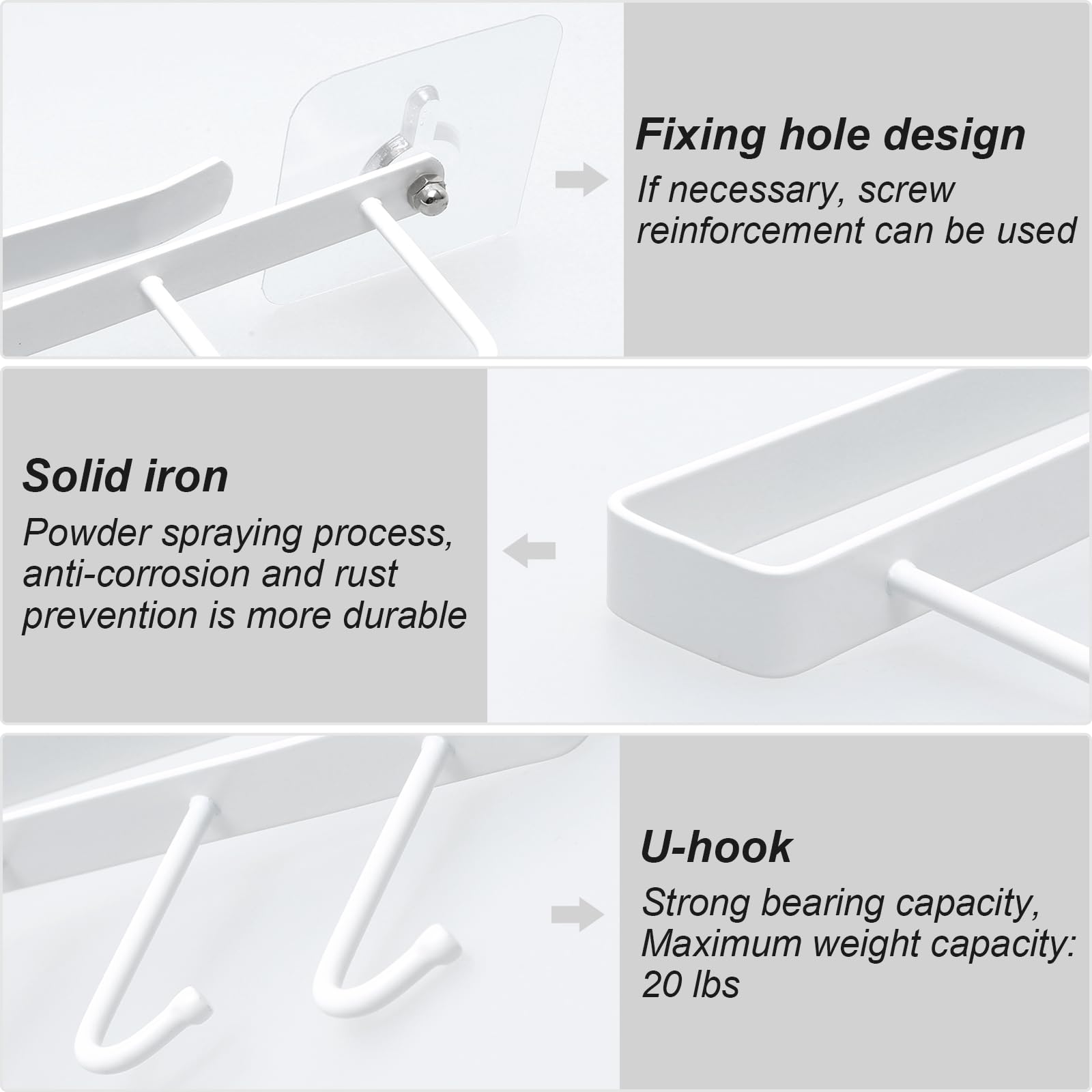 Fixing hole design
If necessary, screw reinforcement can be used

Solid iron
Powder spraying process, anti-corrosion and rust prevention is more durable

U-hook
Strong bearing capacity, Maximum weight capacity: 20 lbs