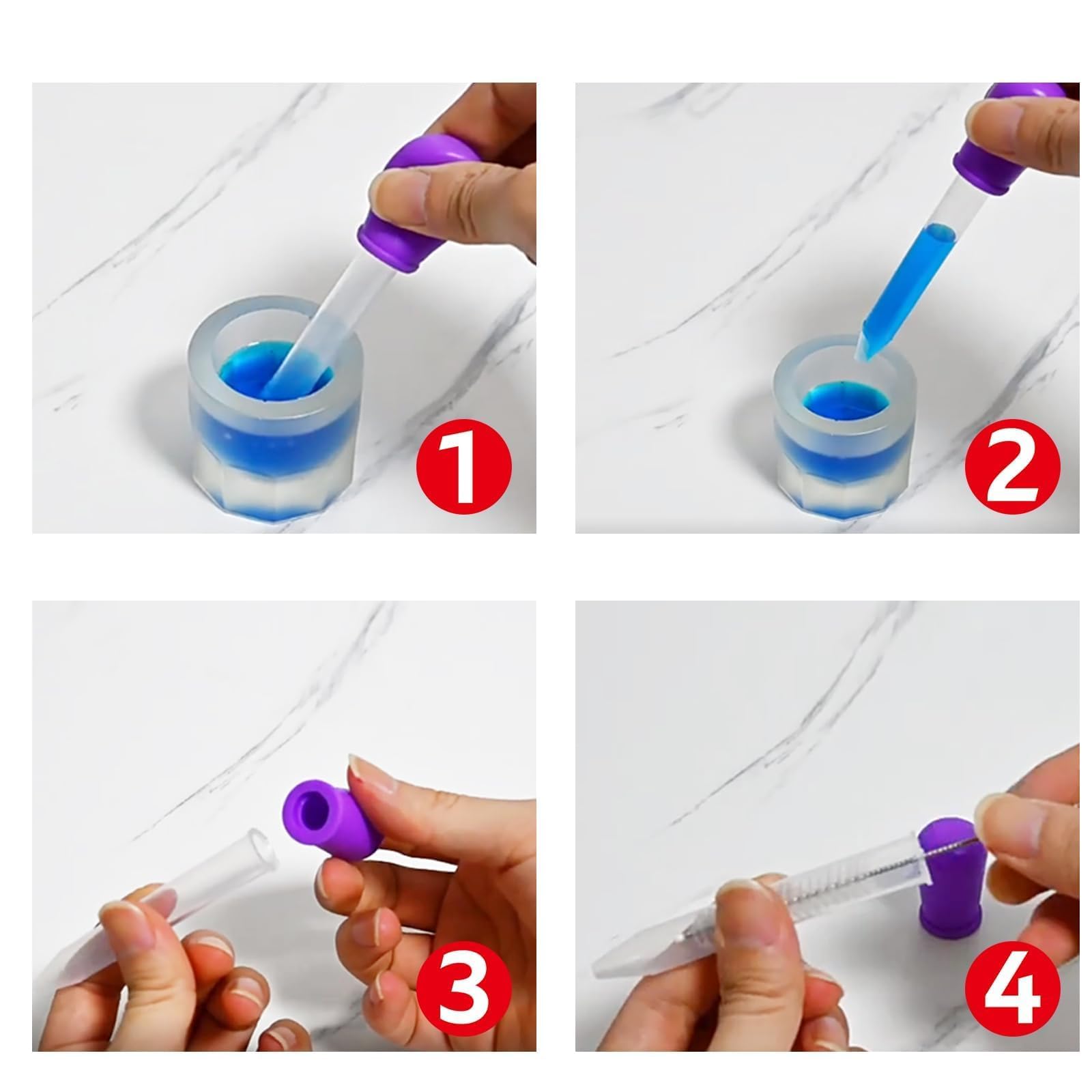 1

2

3

4