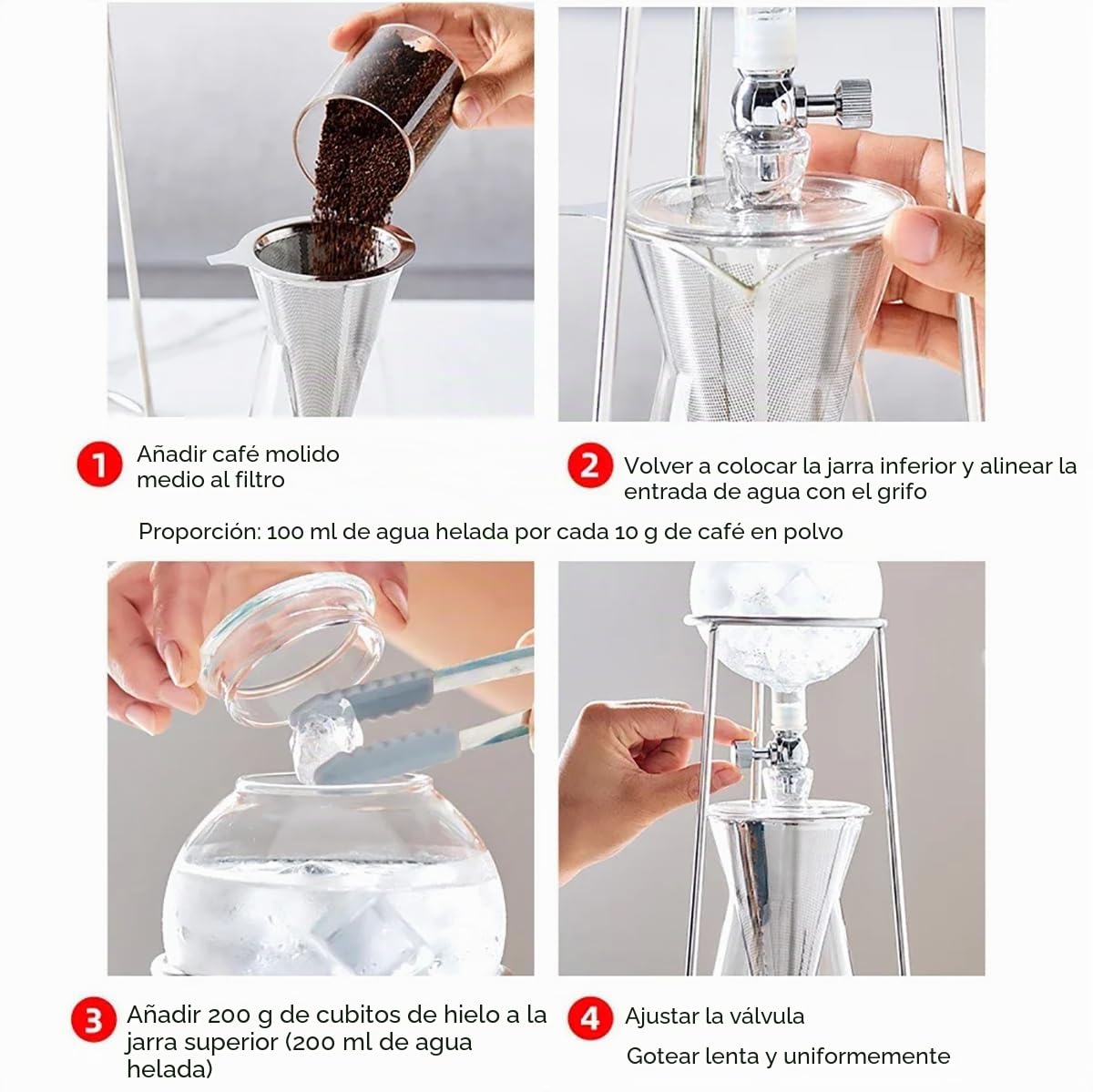 1 Añadir café molido medio al filtro

2 Volver a colocar la jarra inferior y alinear la entrada de agua con el grifo

Proporción: 100 ml de agua helada por cada 10 g de café en polvo

3 Añadir 200 g de cubitos de hielo a la jarra superior (200 ml de agua helada)

4 Ajustar la válvula

Gotear lenta y uniformemente