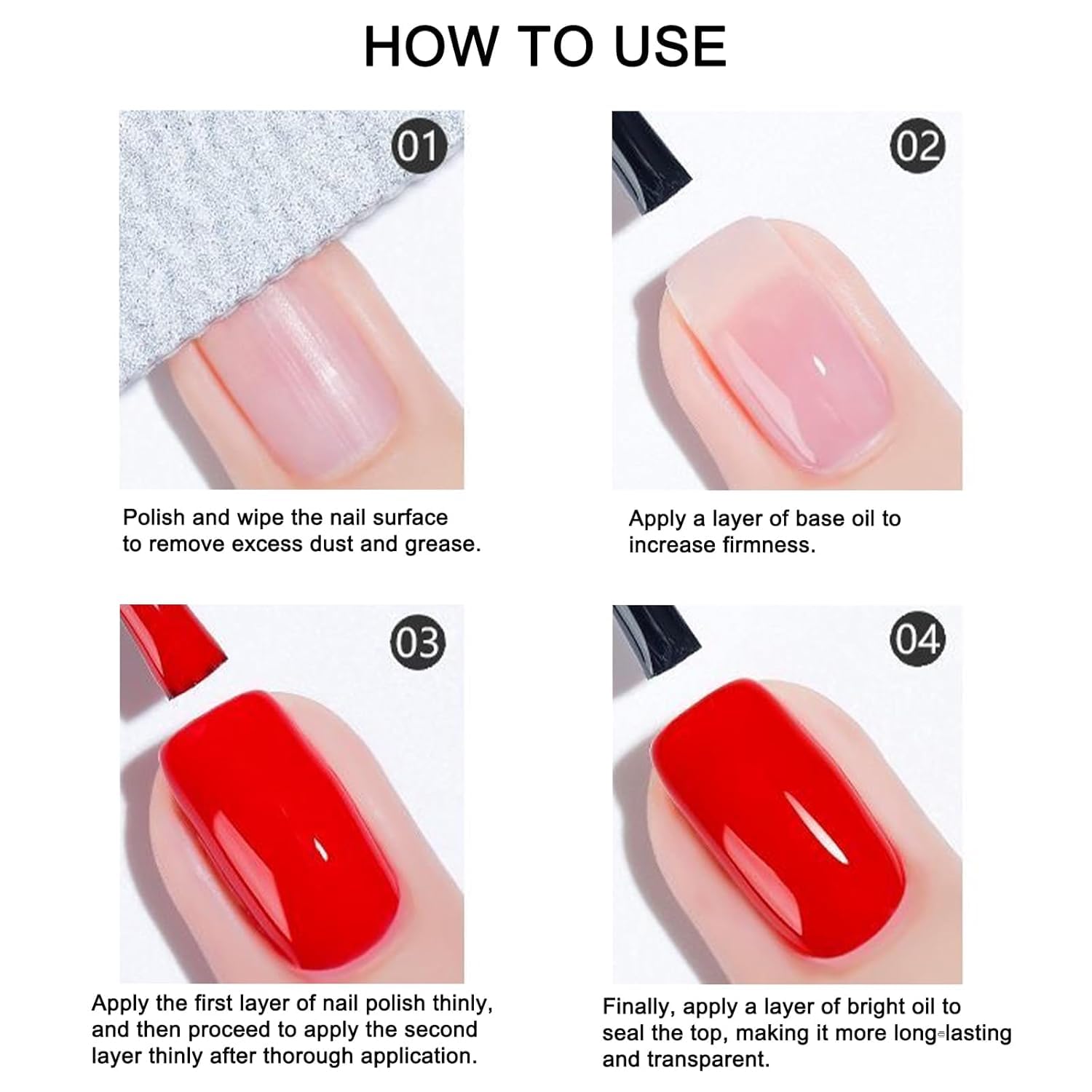 HOW TO USE

01

Polish and wipe the nail surface to remove excess dust and grease.

02

Apply a layer of base oil to increase firmness.

03

Apply the first layer of nail polish thinly, and then proceed to apply the second layer thinly after thorough application.

04

Finally, apply a layer of bright oil to seal the top, making it more long-lasting and transparent.