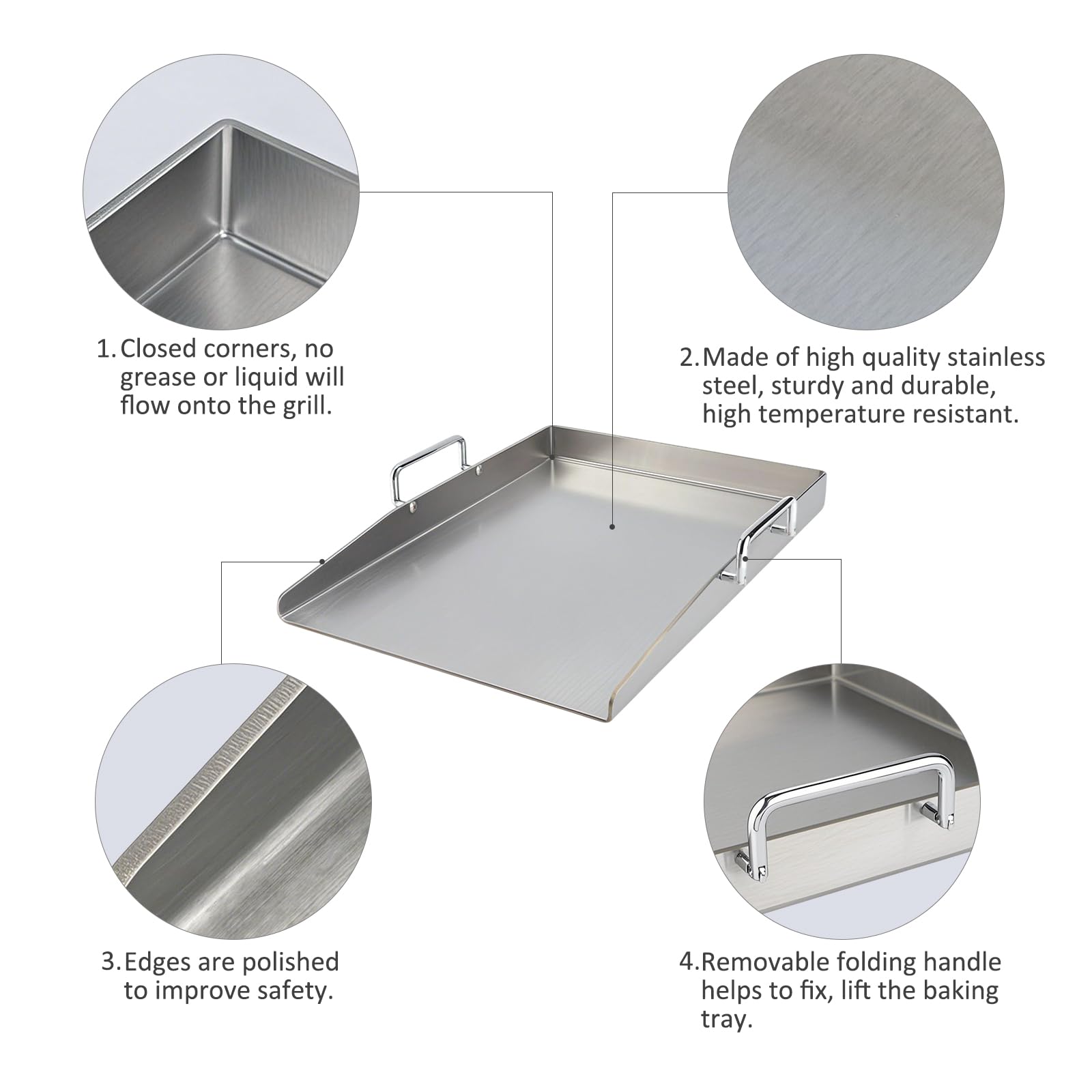 1. Closed corners, no grease or liquid will flow onto the grill.

2. Made of high quality stainless steel, sturdy and durable, high temperature resistant.

3. Edges are polished to improve safety.

4. Removable folding handle helps to fix, lift the baking tray.