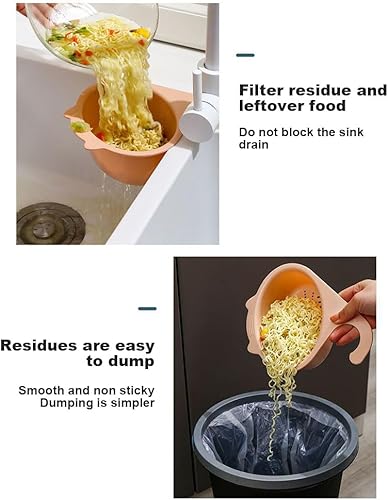 Filter residue and leftover food

Do not block the sink drain

Residues are easy to dump

Smooth and non sticky
Dumping is simpler