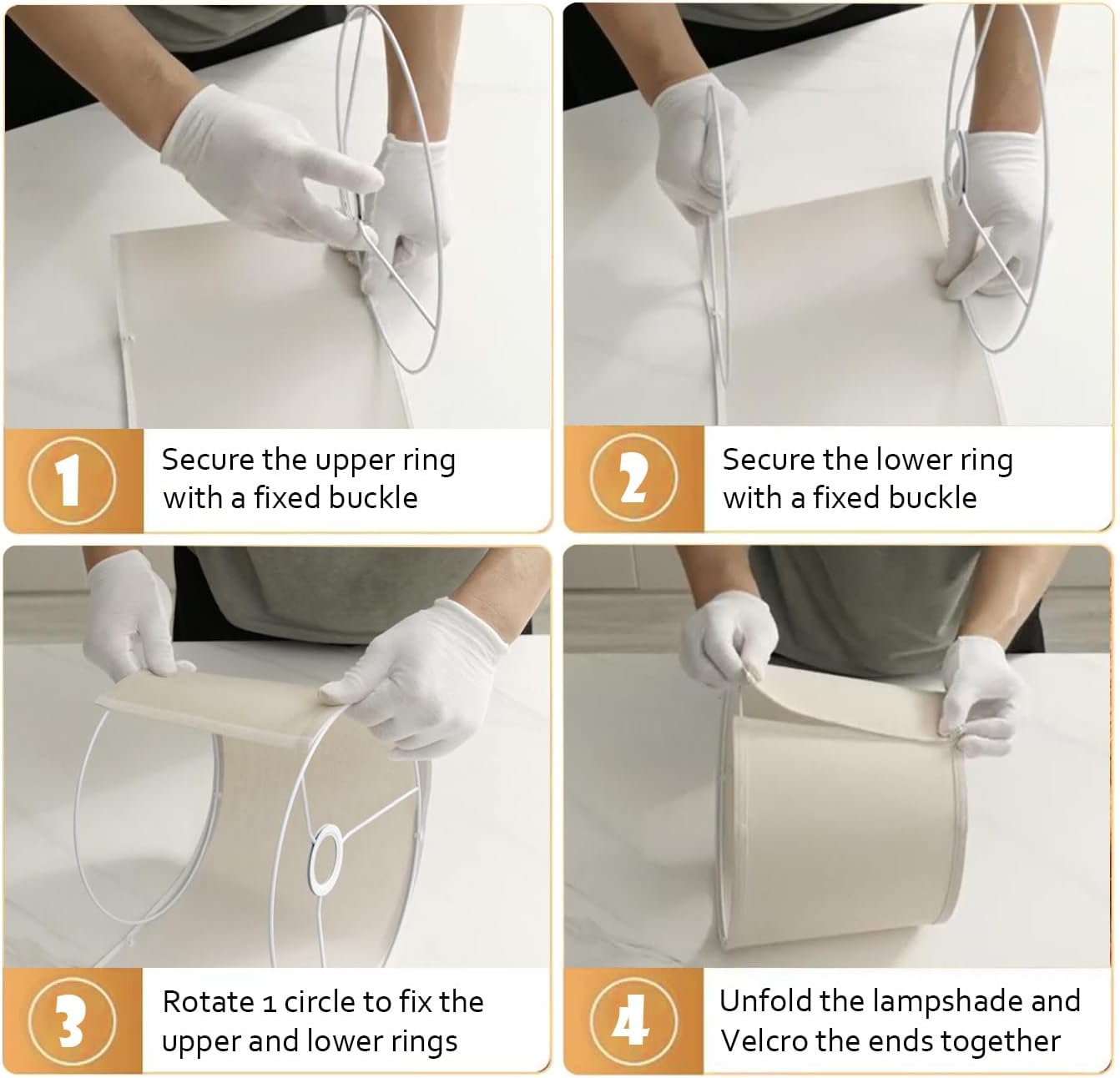 1
Secure the upper ring with a fixed buckle

2
Secure the lower ring with a fixed buckle

3
Rotate 1 circle to fix the upper and lower rings

4
Unfold the lampshade and Velcro the ends together