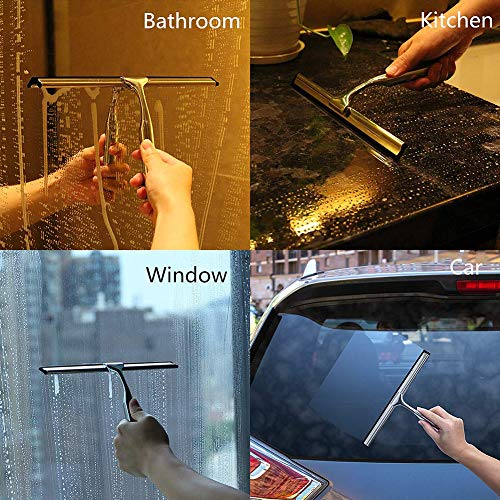 Bathroom

Kitchen

Window

Car