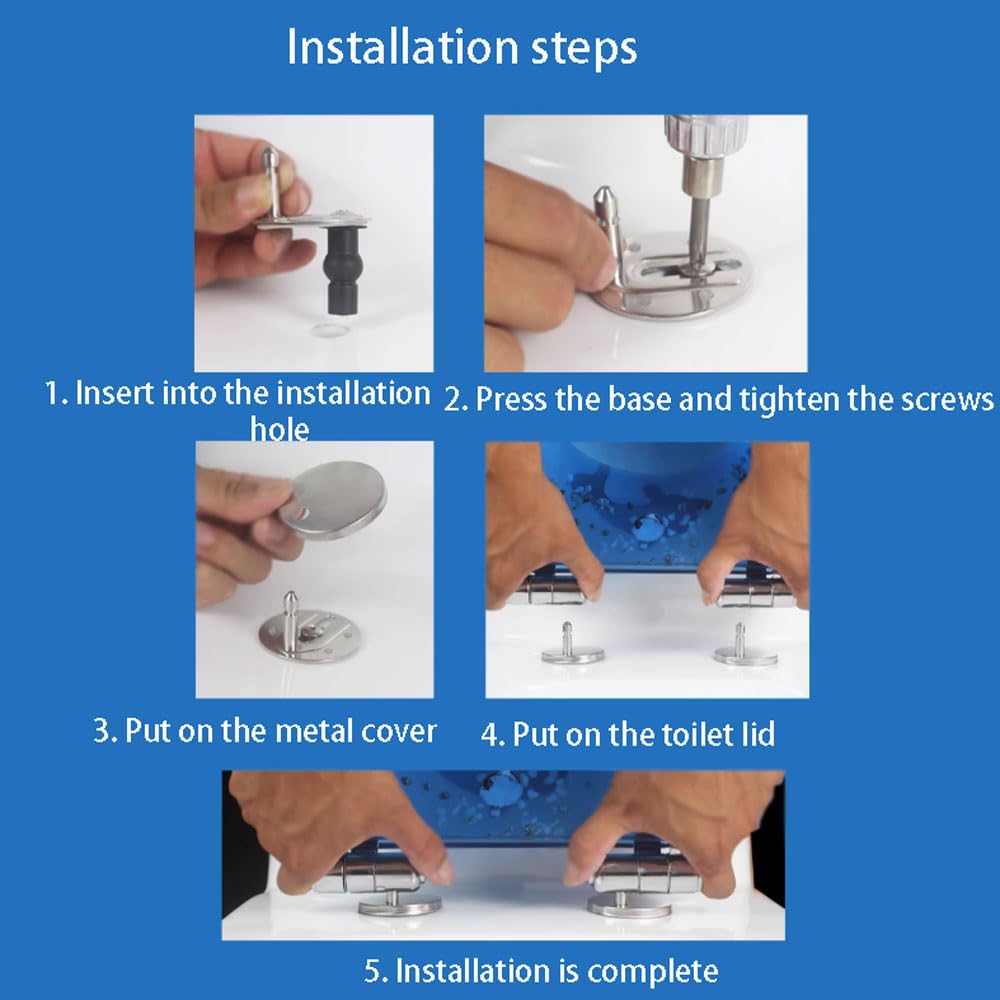 Installation steps

1. Insert into the installation hole

2. Press the base and tighten the screws

3. Put on the metal cover

4. Put on the toilet lid

5. Installation is complete