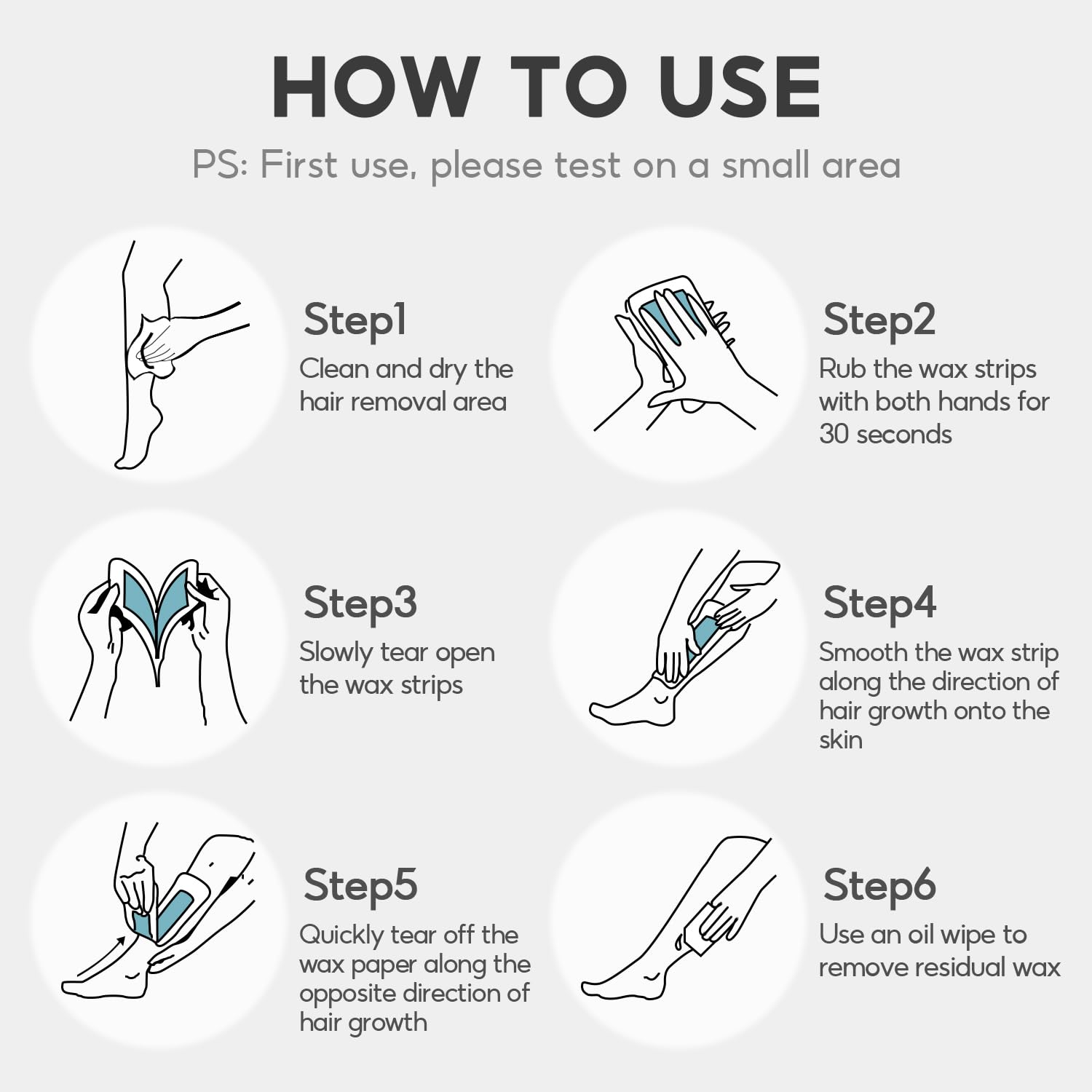 HOW TO USE

PS: First use, please test on a small area

Step1
Clean and dry the hair removal area

Step2
Rub the wax strips with both hands for 30 seconds

Step3
Slowly tear open the wax strips

Step4
Smooth the wax strip along the direction of hair growth onto the skin

Step5
Quickly tear off the wax paper along the opposite direction of hair growth

Step6
Use an oil wipe to remove residual wax