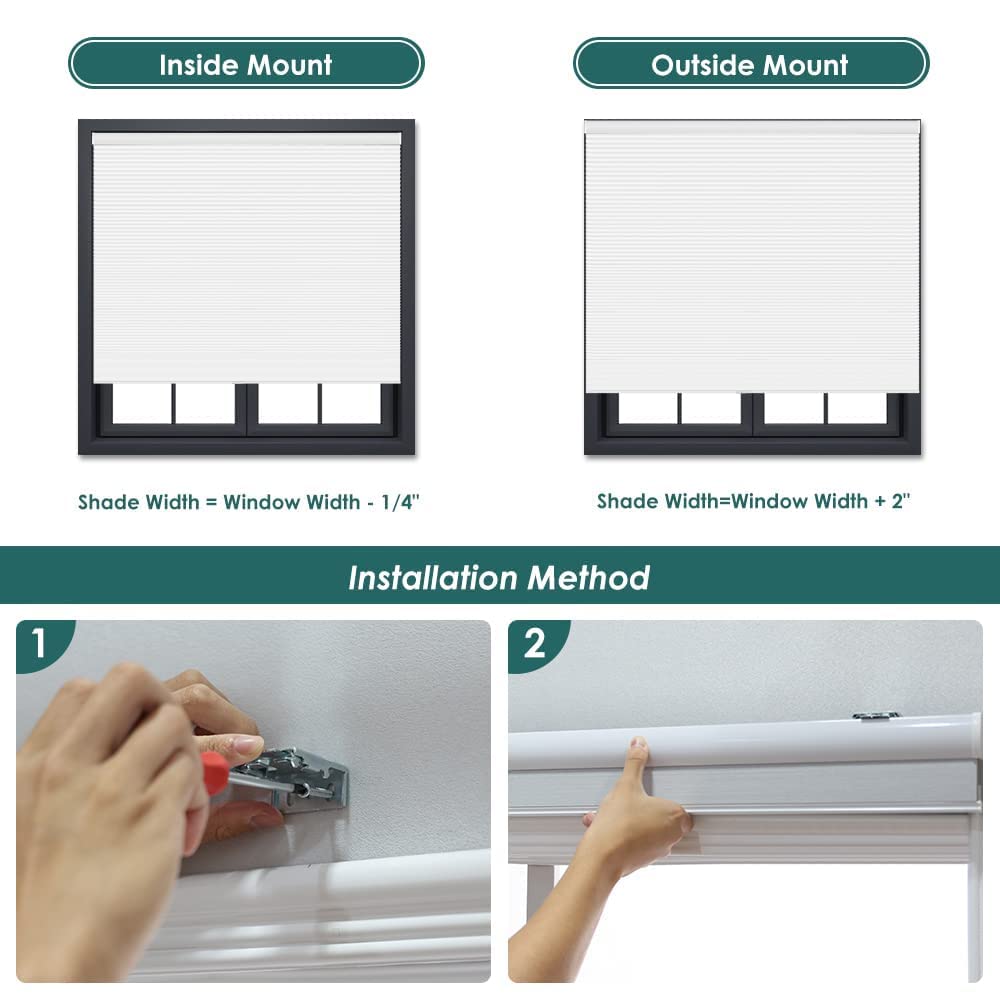 Inside Mount

Shade Width = Window Width - 1/4"

Outside Mount

Shade Width=Window Width + 2"

Installation Method

1

2