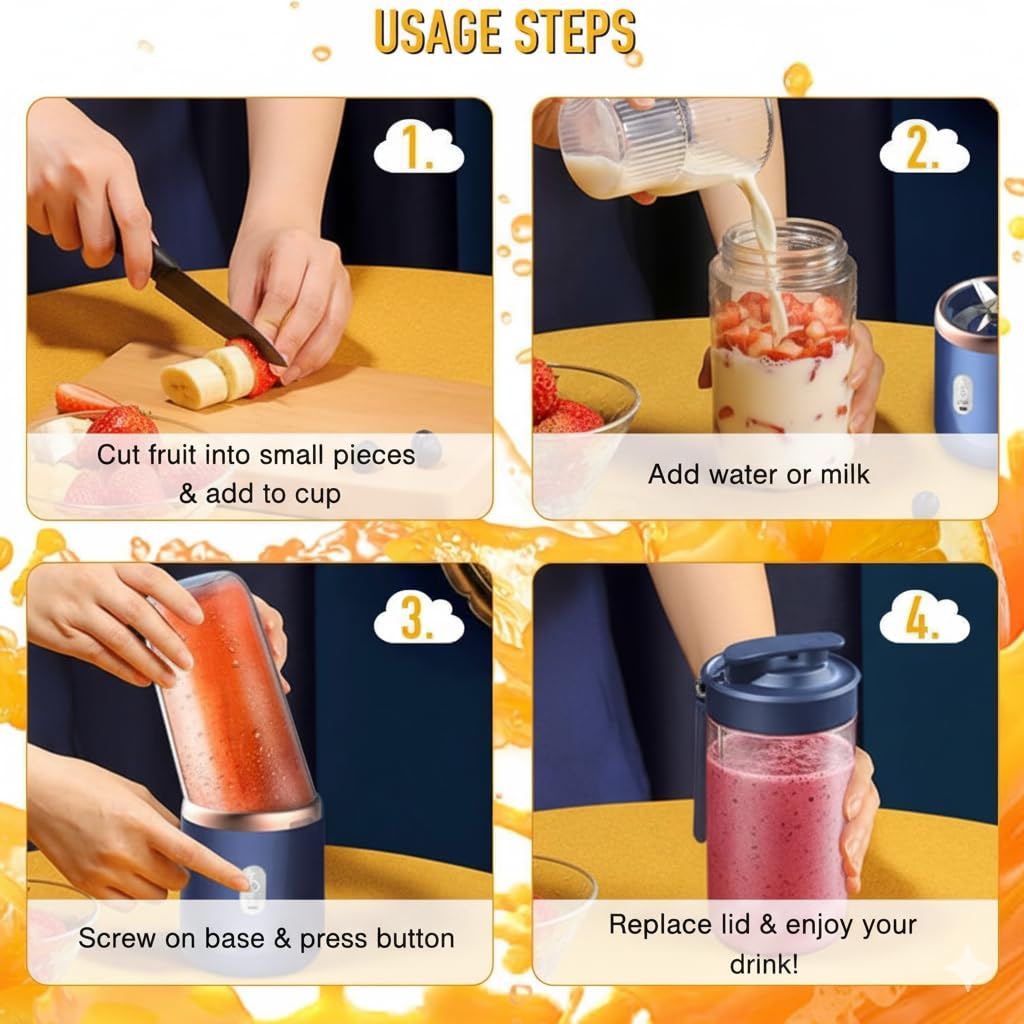 USAGE STEPS

1.

Cut fruit into small pieces & add to cup

2.

Add water or milk

3.

Screw on base & press button

4.

Replace lid & enjoy your drink!