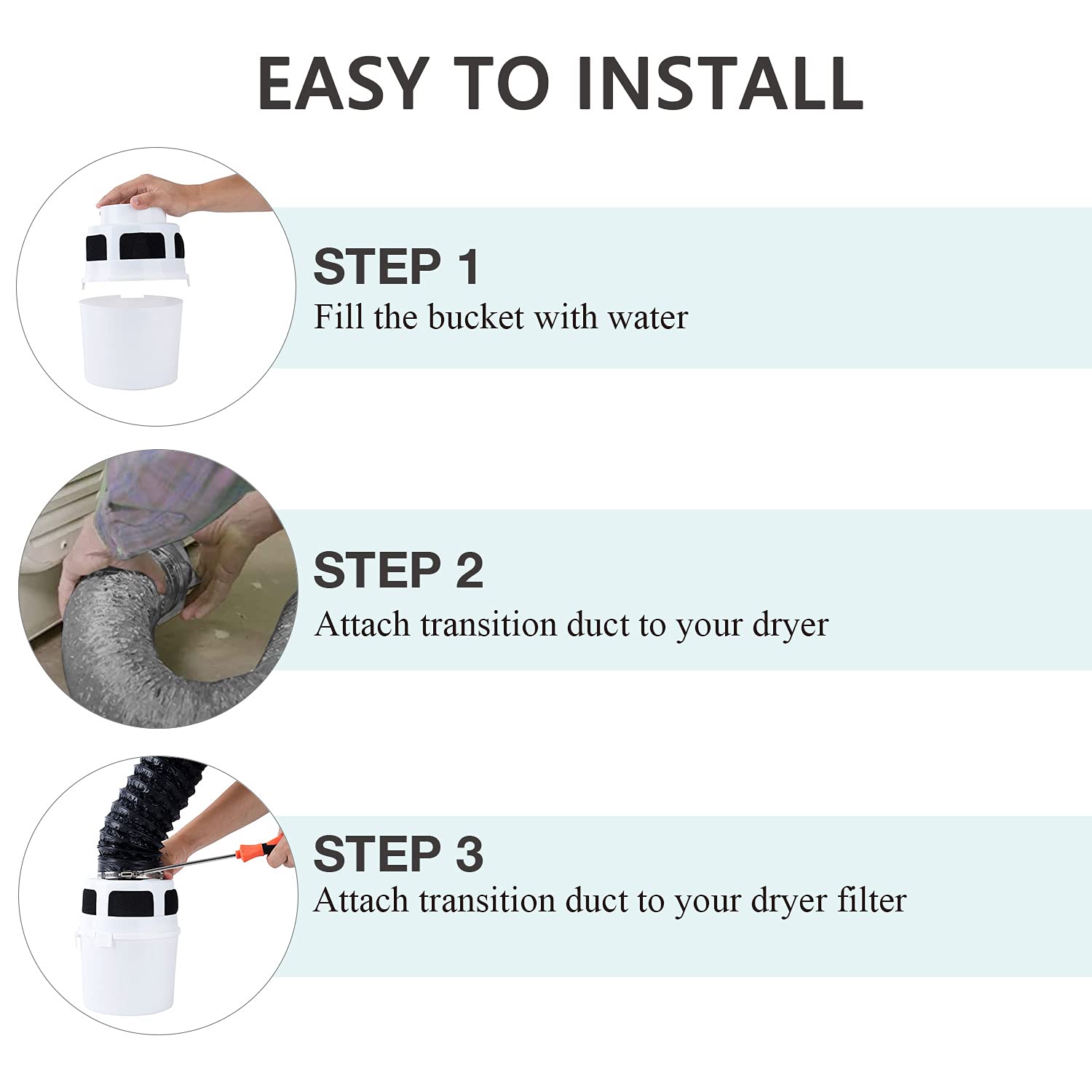 EASY TO INSTALL

STEP 1
Fill the bucket with water

STEP 2
Attach transition duct to your dryer

STEP 3
Attach transition duct to your dryer filter