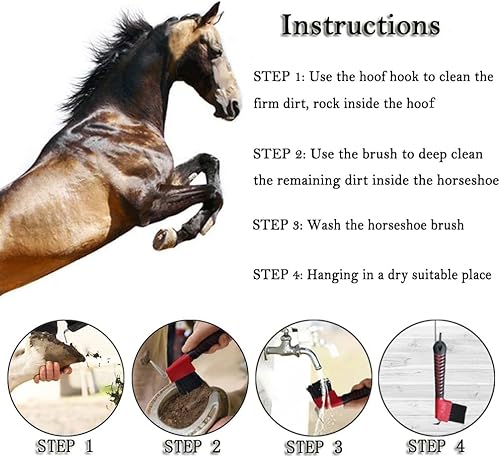 Instructions

STEP 1: Use the hoof hook to clean the firm dirt, rock inside the hoof

STEP 2: Use the brush to deep clean the remaining dirt inside the horseshoe

STEP 3: Wash the horseshoe brush

STEP 4: Hanging in a dry suitable place

STEP 1

STEP 2

STEP 3

STEP 4