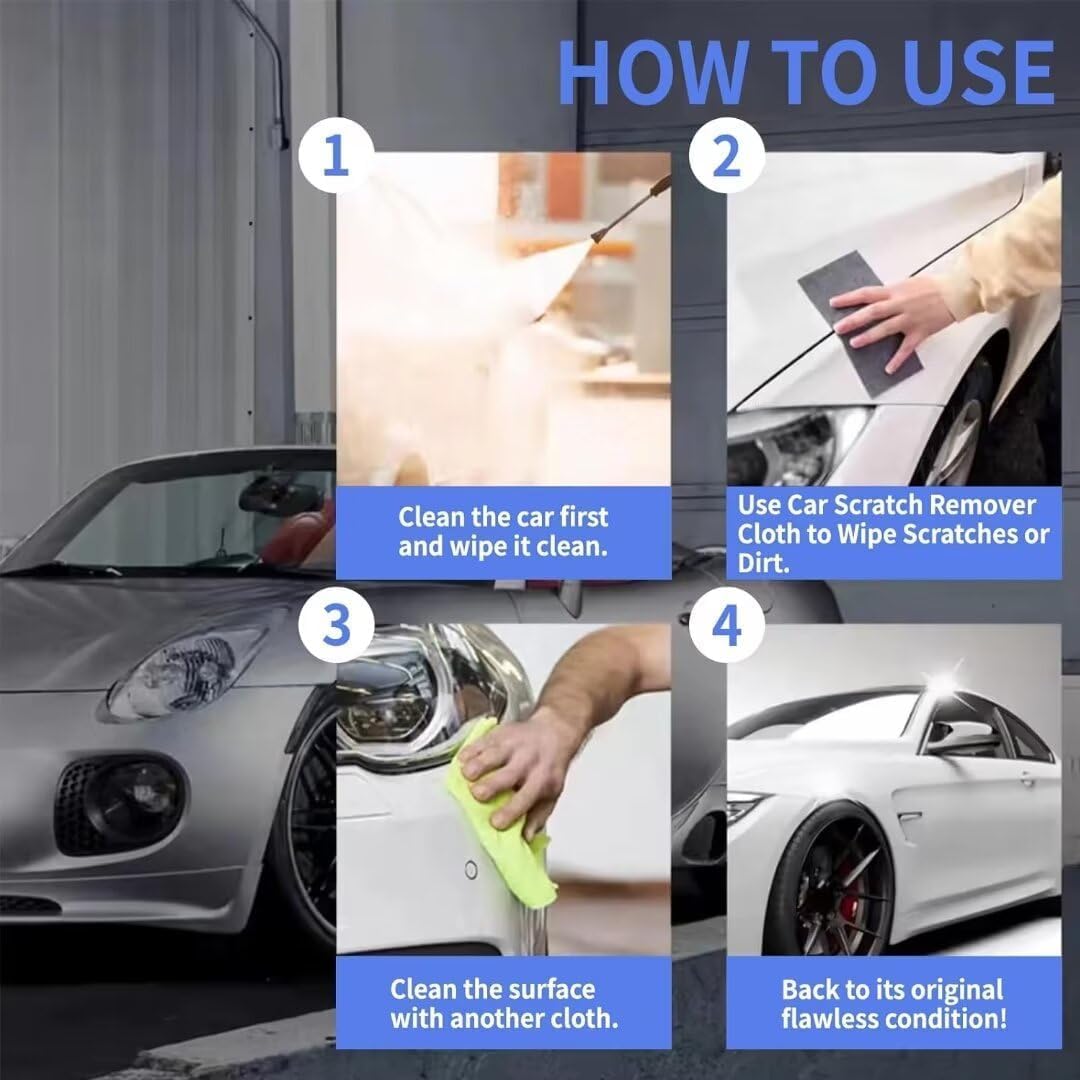 HOW TO USE

1

Clean the car first and wipe it clean.

2

Use Car Scratch Remover Cloth to Wipe Scratches or Dirt.

3

Clean the surface with another cloth.

4

Back to its original flawless condition!