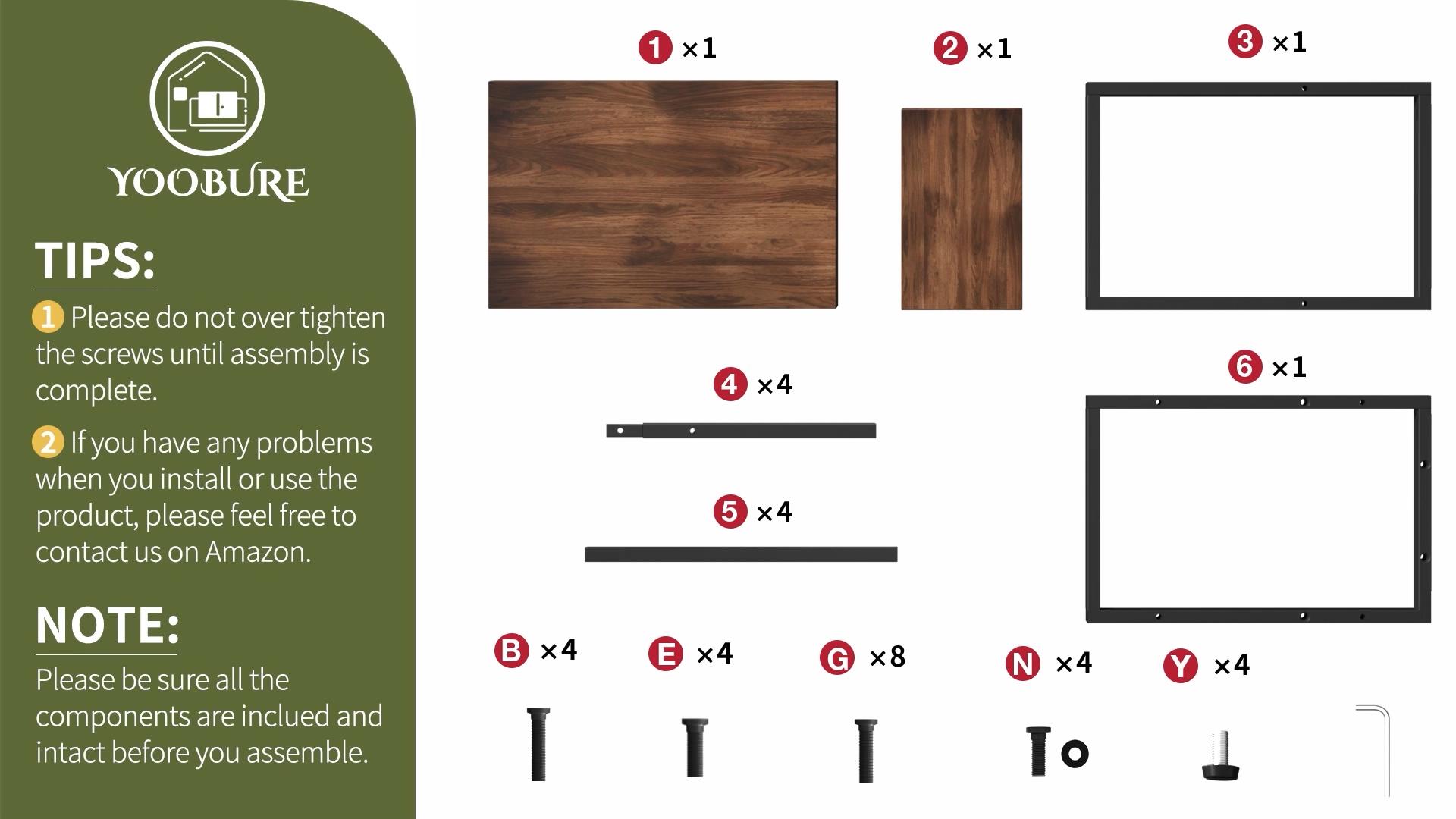 YOOBURE

TIPS:

1 Please do not over tighten the screws until assembly is complete.

2 If you have any problems when you install or use the product, please feel free to contact us on Amazon.

NOTE:

Please be sure all the components are inclued and intact before you assemble.

1 ×1

2 ×1

3 ×1

4 ×4

5 ×4

6 ×1

B ×4

E ×4

G ×8

N ×4

Y ×4