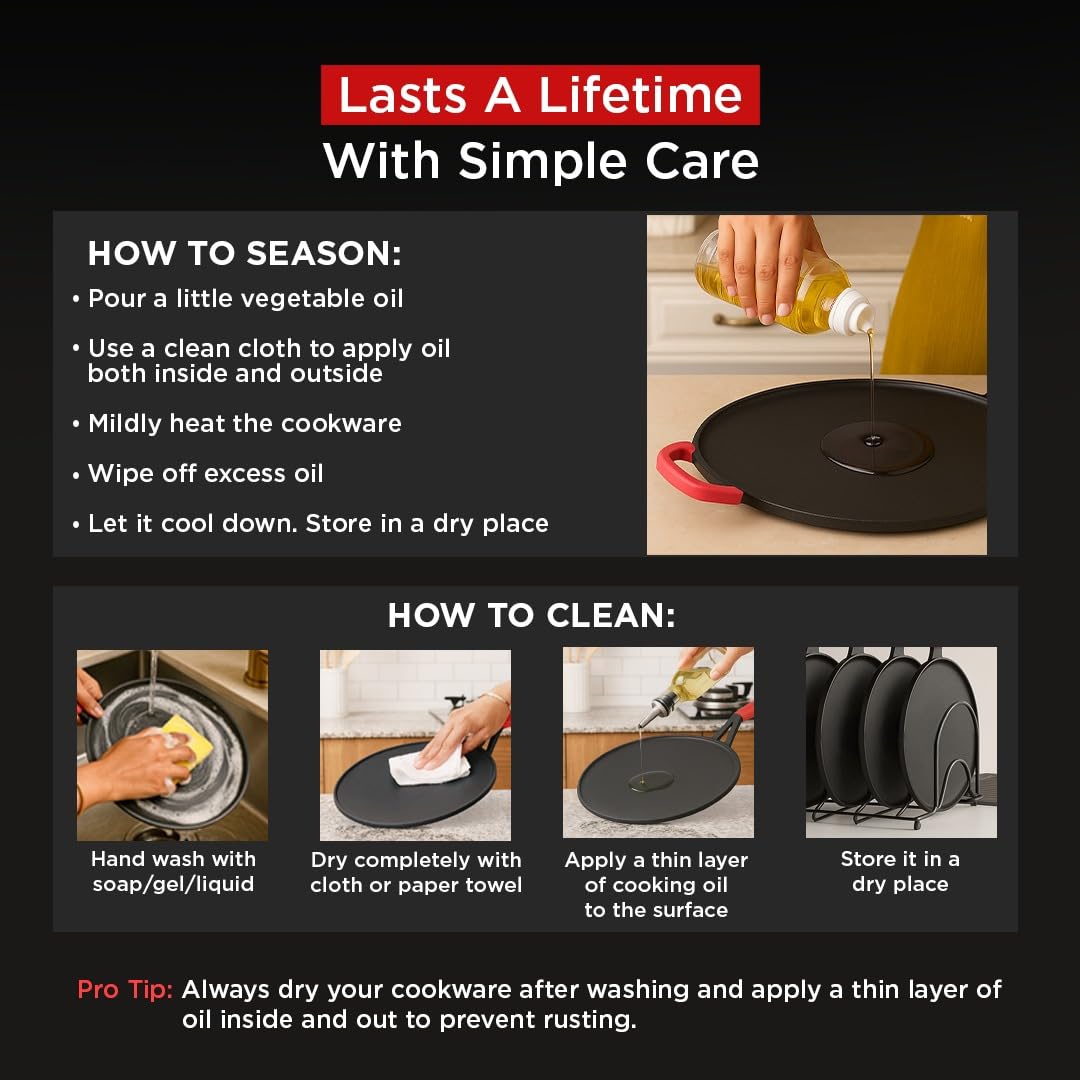 Lasts A Lifetime
With Simple Care

HOW TO SEASON:

• Pour a little vegetable oil

• Use a clean cloth to apply oil both inside and outside

• Mildly heat the cookware

• Wipe off excess oil

• Let it cool down. Store in a dry place

HOW TO CLEAN:

Hand wash with soap/gel/liquid

Dry completely with cloth or paper towel

Apply a thin layer of cooking oil to the surface

Store it in a dry place

Pro Tip: Always dry your cookware after washing and apply a thin layer of oil inside and out to prevent rusting.