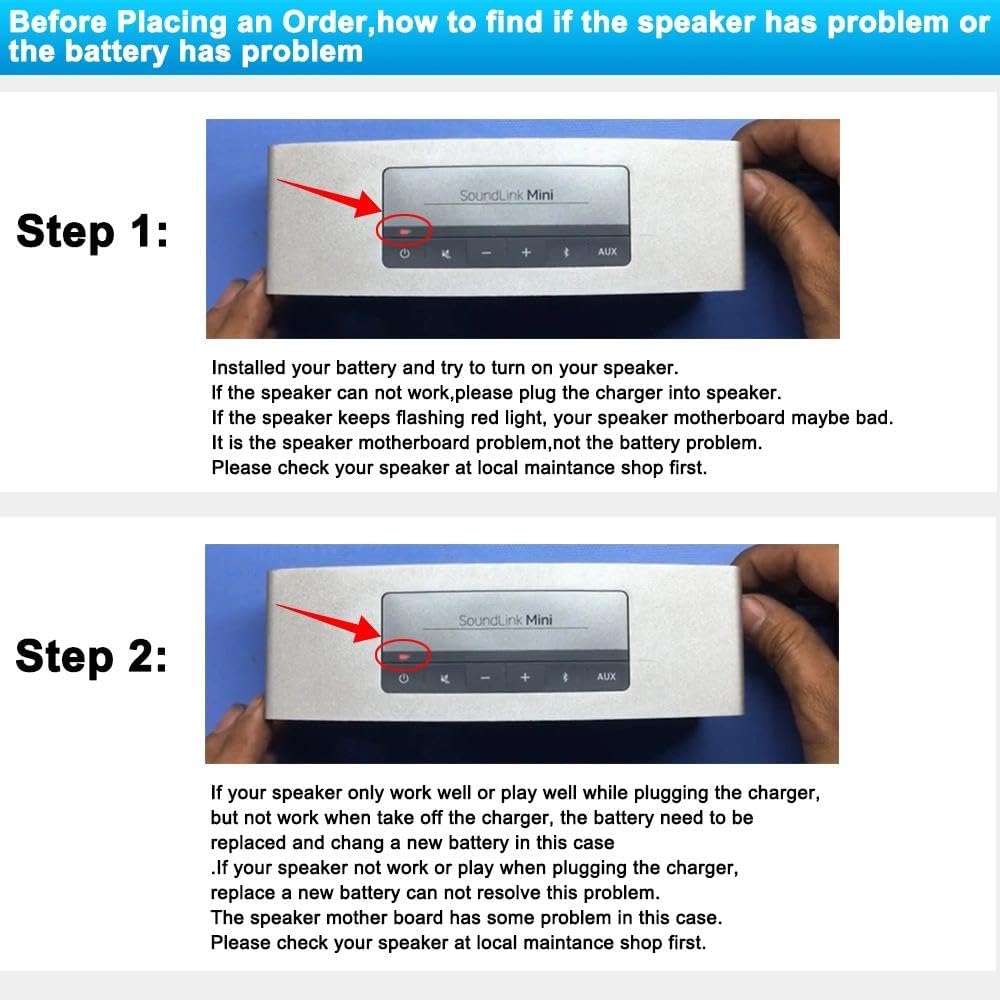 Before Placing an Order,how to find if the speaker has problem or the battery has problem

Step 1:

SoundLink Mini

AUX

Installed your battery and try to turn on your speaker.
If the speaker can not work,please plug the charger into speaker.
If the speaker keeps flashing red light, your speaker motherboard maybe bad.
It is the speaker motherboard problem,not the battery problem.
Please check your speaker at local maintance shop first.

Step 2:

SoundLink Mini

AUX

If your speaker only work well or play well while plugging the charger, but not work when take off the charger, the battery need to be replaced and chang a new battery in this case
.If your speaker not work or play when plugging the charger, replace a new battery can not resolve this problem.
The speaker mother board has some problem in this case.
Please check your speaker at local maintance shop first.