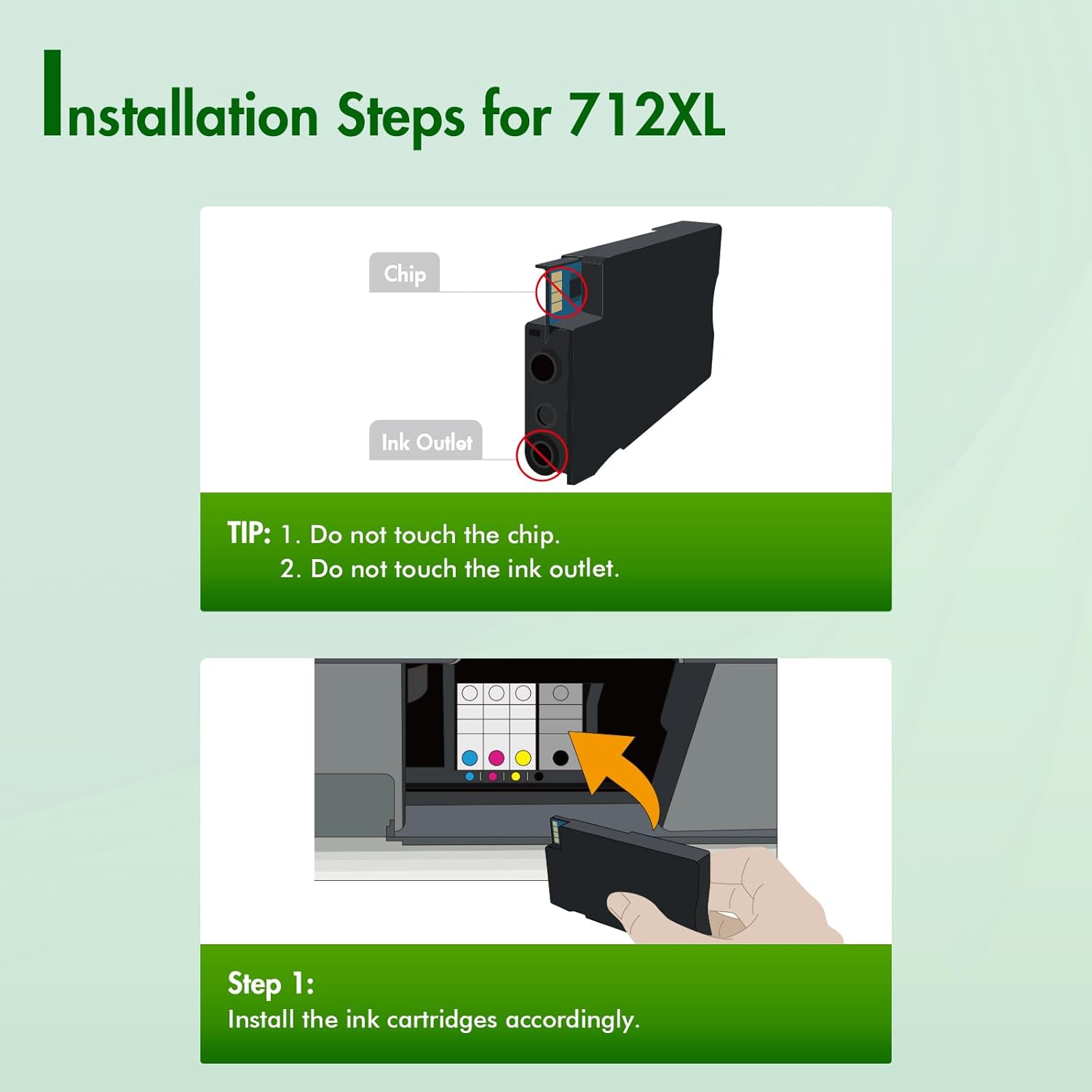 Installation Steps for 712XL

Chip

Ink Outlet

TIP: 1. Do not touch the chip.
2. Do not touch the ink outlet.

Step 1:
Install the ink cartridges accordingly.