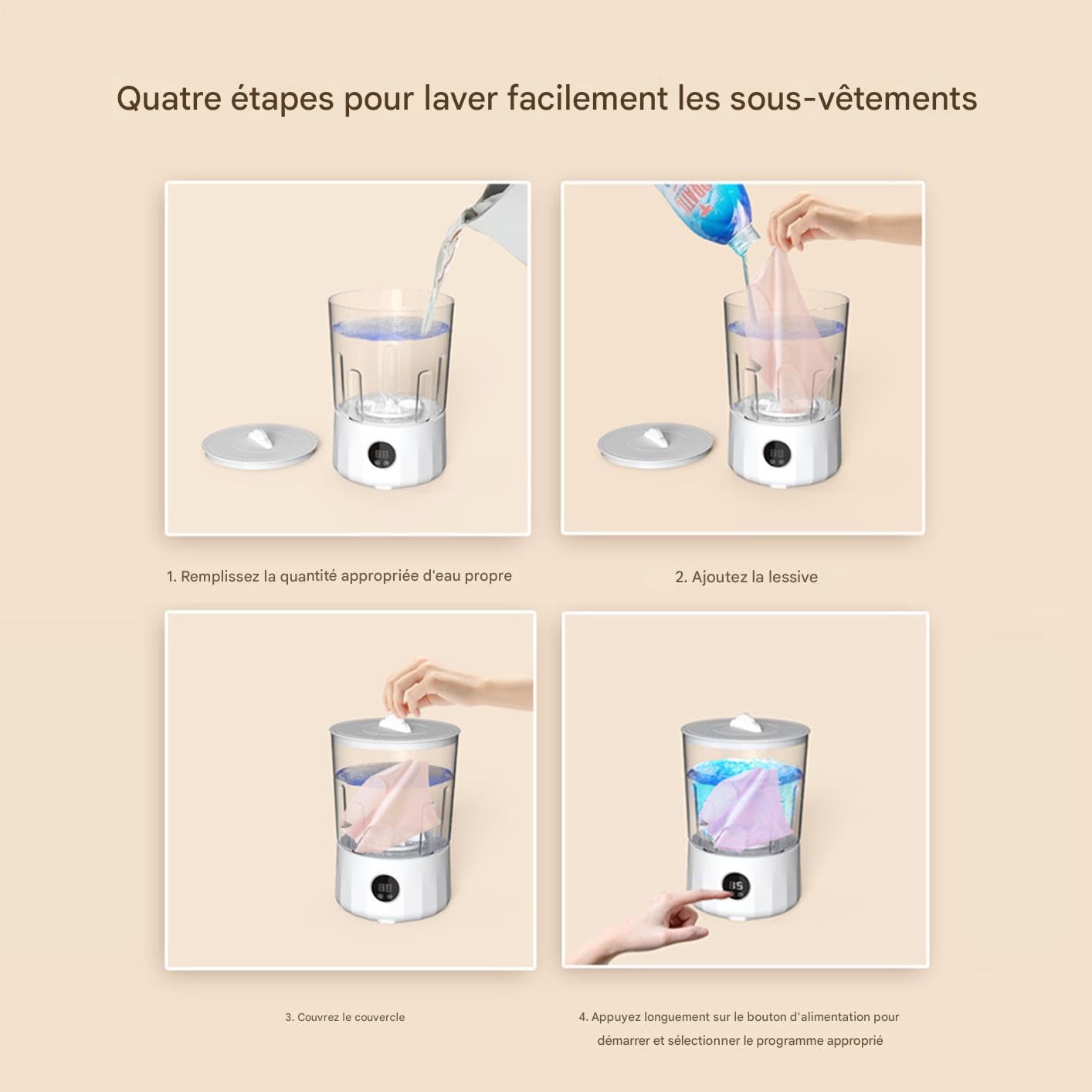 Quatre étapes pour laver facilement les sous-vêtements

1. Remplissez la quantité appropriée d'eau propre

2. Ajoutez la lessive

3. Couvrez le couvercle

4. Appuyez longuement sur le bouton d'alimentation pour démarrer et sélectionner le programme approprié