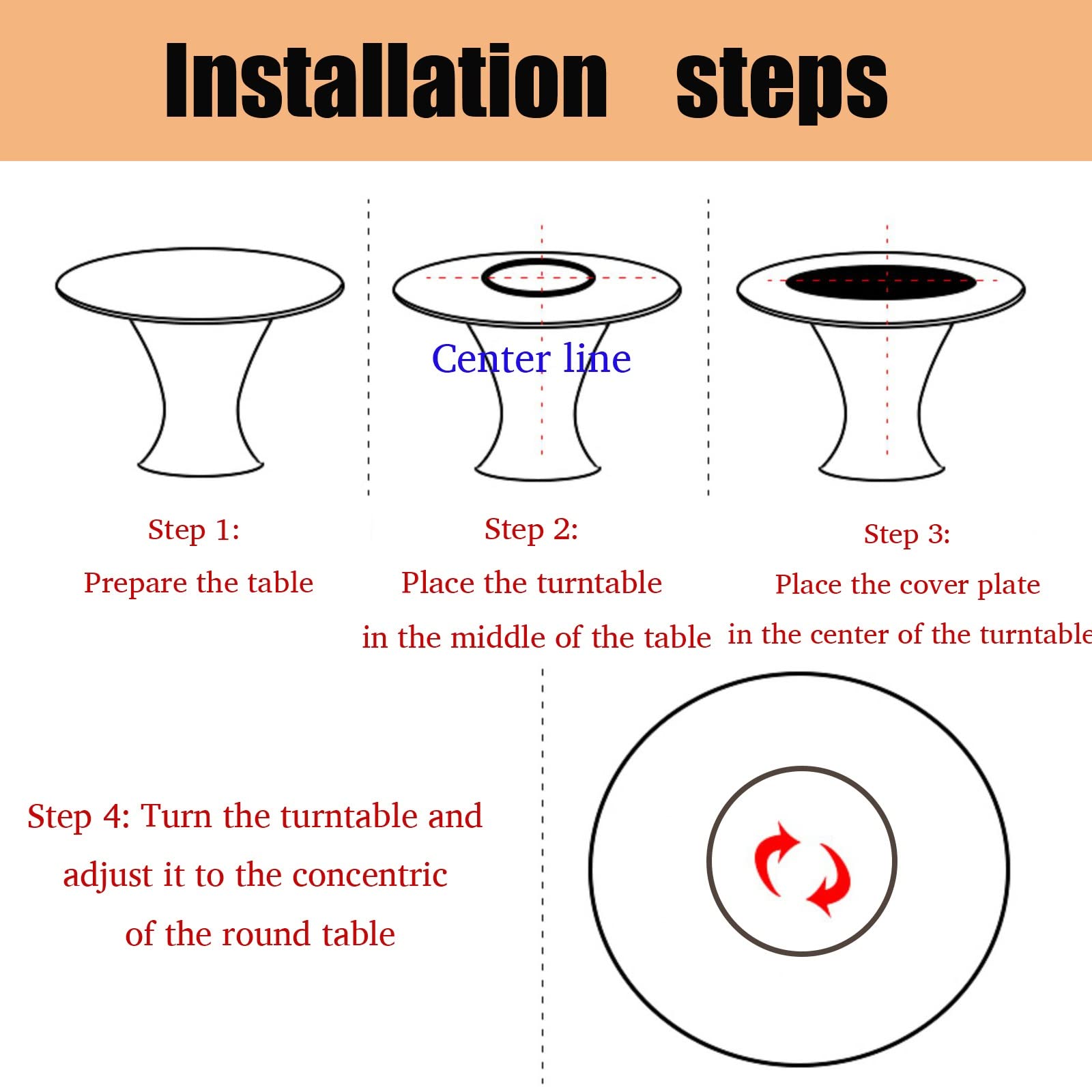 Installation steps

Center line

Step 1:
Prepare the table

Step 2:
Place the turntable
in the middle of the table

Step 3:
Place the cover plate
in the center of the turntable

Step 4: Turn the turntable and adjust it to the concentric of the round table