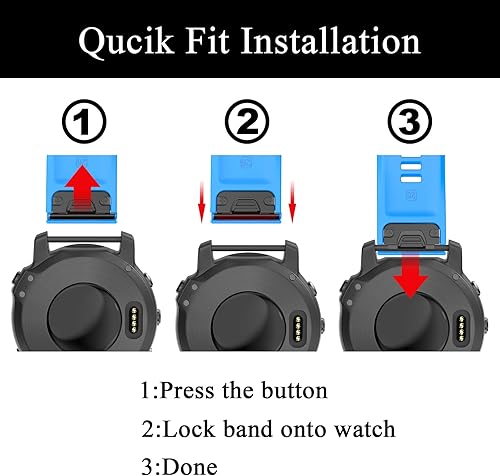 Qucik Fit Installation

①

②

③

1:Press the button

2:Lock band onto watch

3:Done