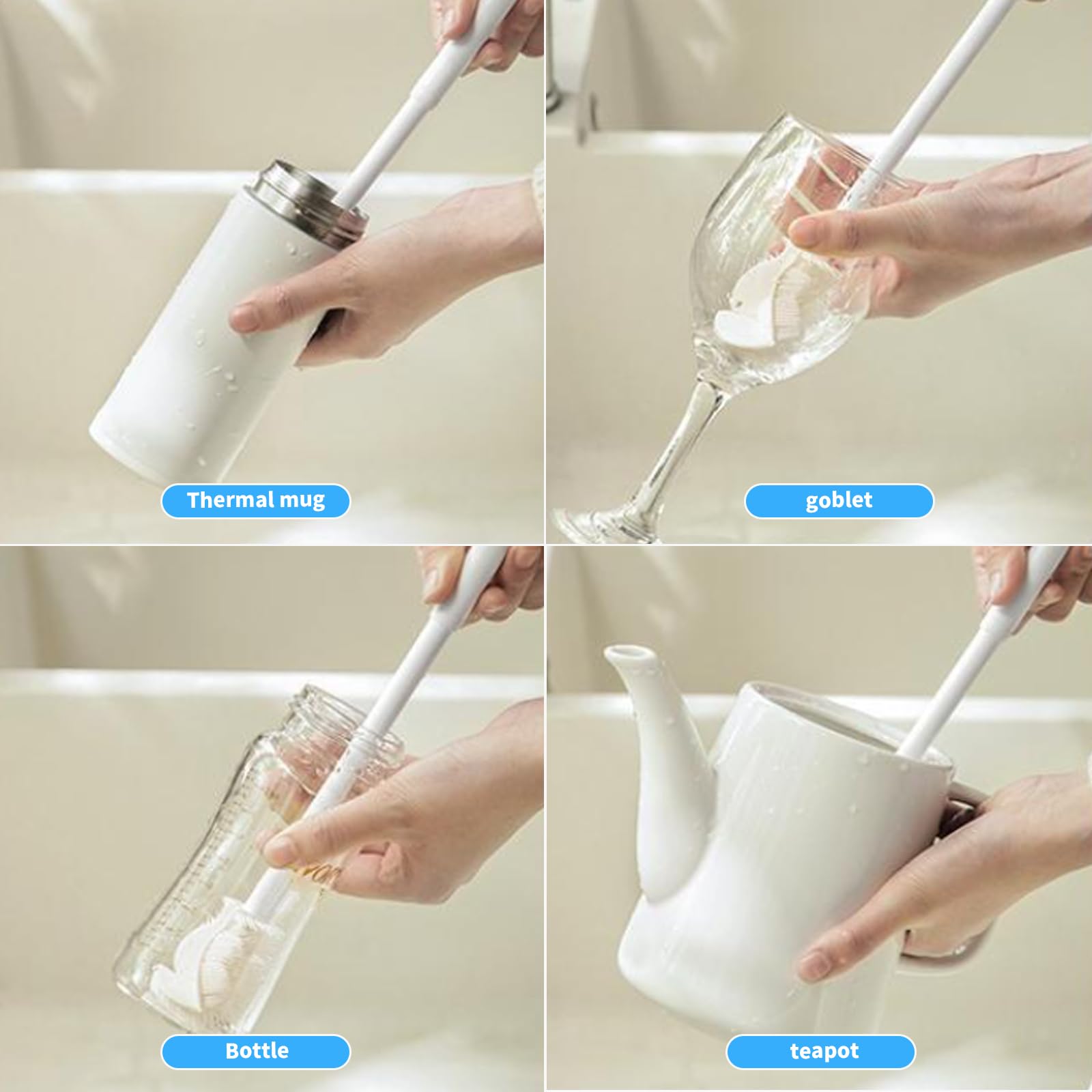 Thermal mug

goblet

Bottle

teapot