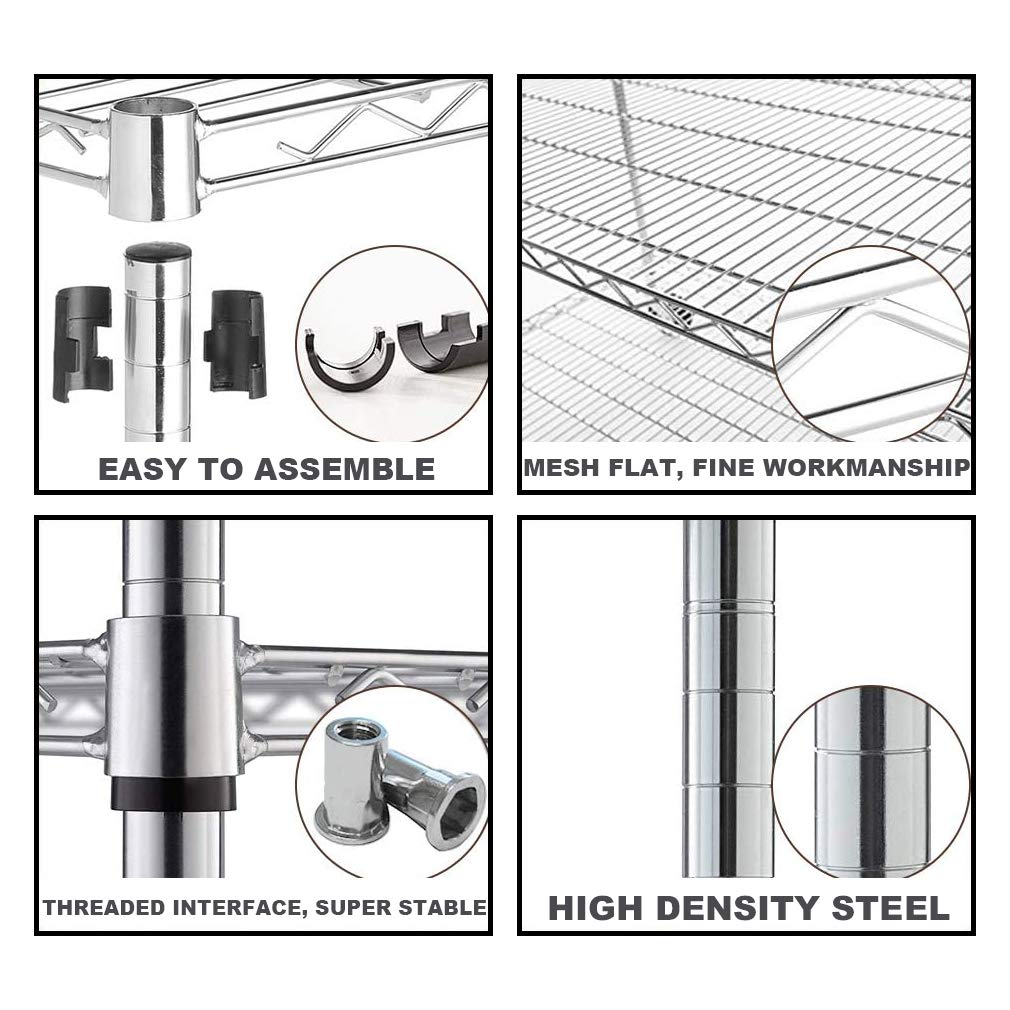 EASY TO ASSEMBLE

MESH FLAT, FINE WORKMANSHIP

THREADED INTERFACE, SUPER STABLE

HIGH DENSITY STEEL