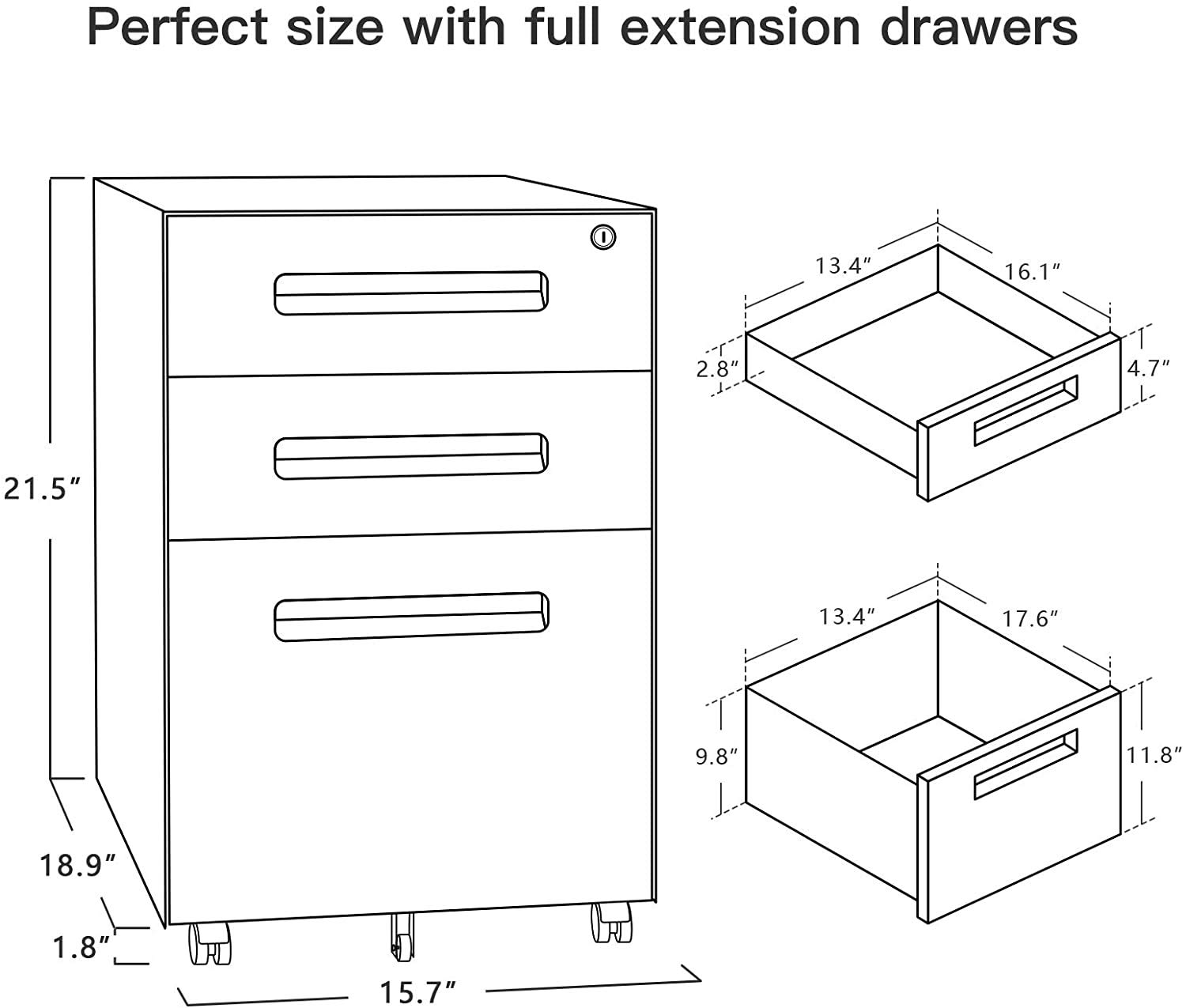 Perfect size with full extension drawers

21.5″

18.9″

1.8″

15.7″

13.4″

16.1″

2.8″

4.7″

13.4″

17.6″

9.8″

11.8″