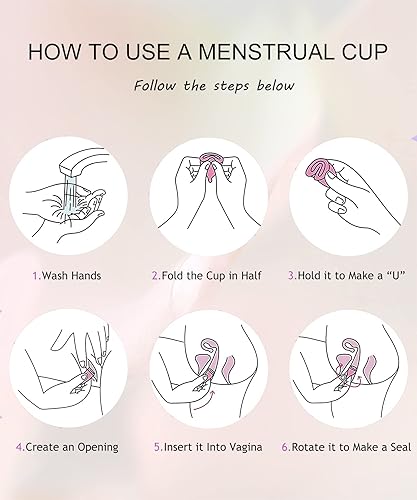 HOW TO USE A MENSTRUAL CUP

Follow the steps below

1.Wash Hands

2.Fold the Cup in Half

3.Hold it to Make a “U”

4.Create an Opening

5.Insert it Into Vagina

6.Rotate it to Make a Seal