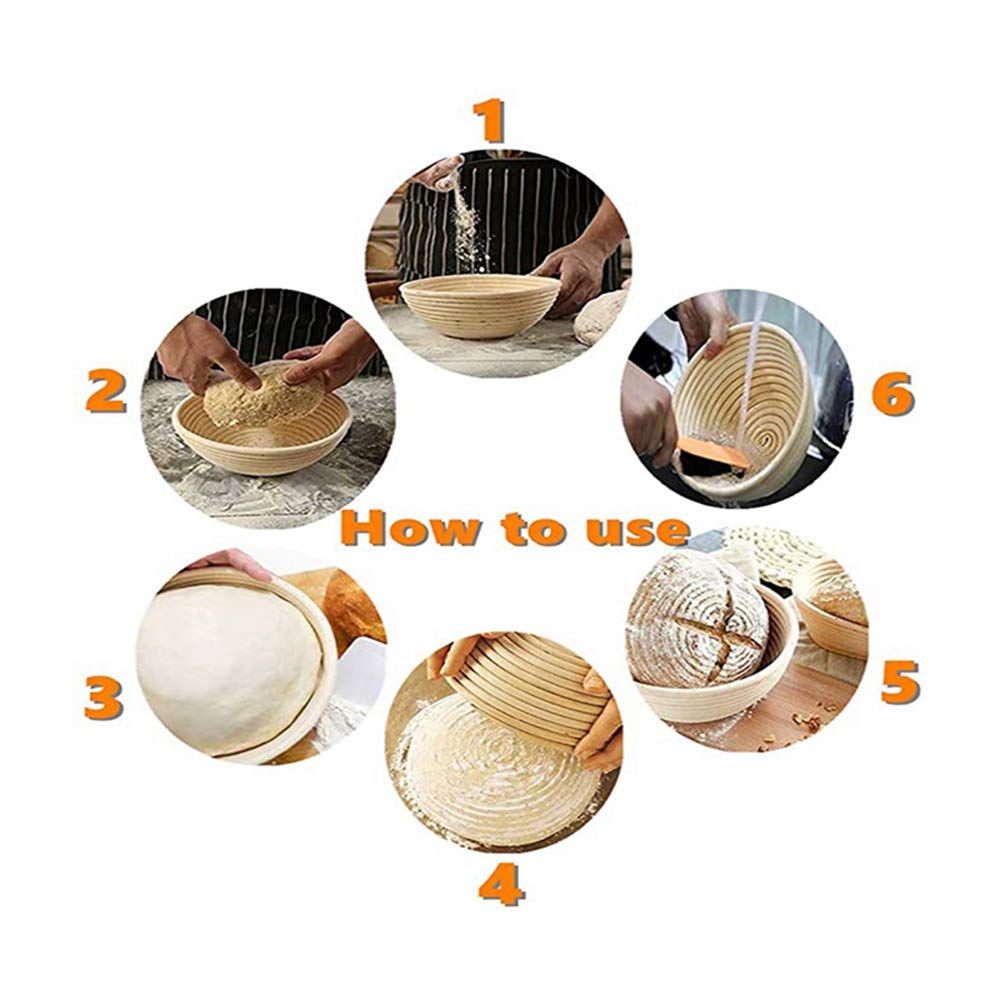 1

2

6

How to use

3

5

4