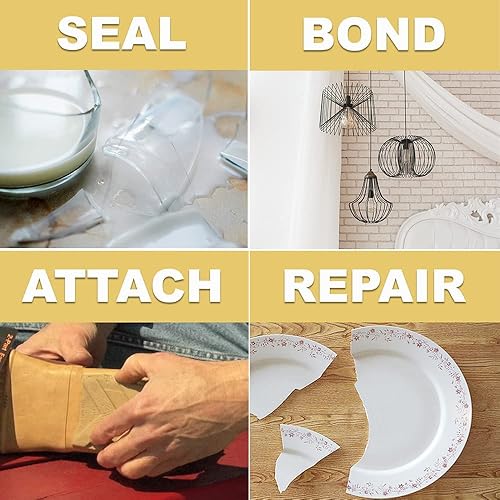 SEAL

BOND

ATTACH

REPAIR