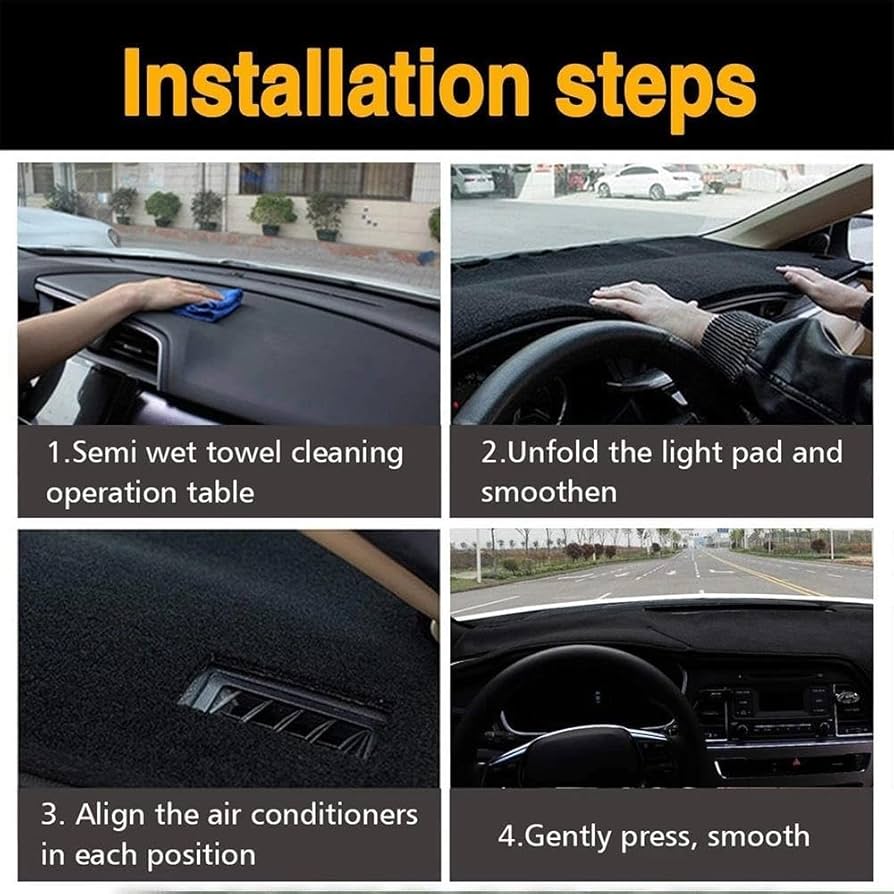 Installation steps

1.Semi wet towel cleaning operation table

2.Unfold the light pad and smoothen

3. Align the air conditioners in each position

4.Gently press, smooth