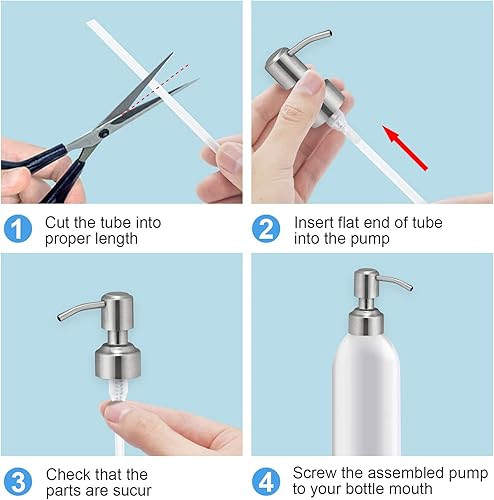 1 Cut the tube into proper length

2 Insert flat end of tube into the pump

3 Check that the parts are sucur

4 Screw the assembled pump to your bottle mouth