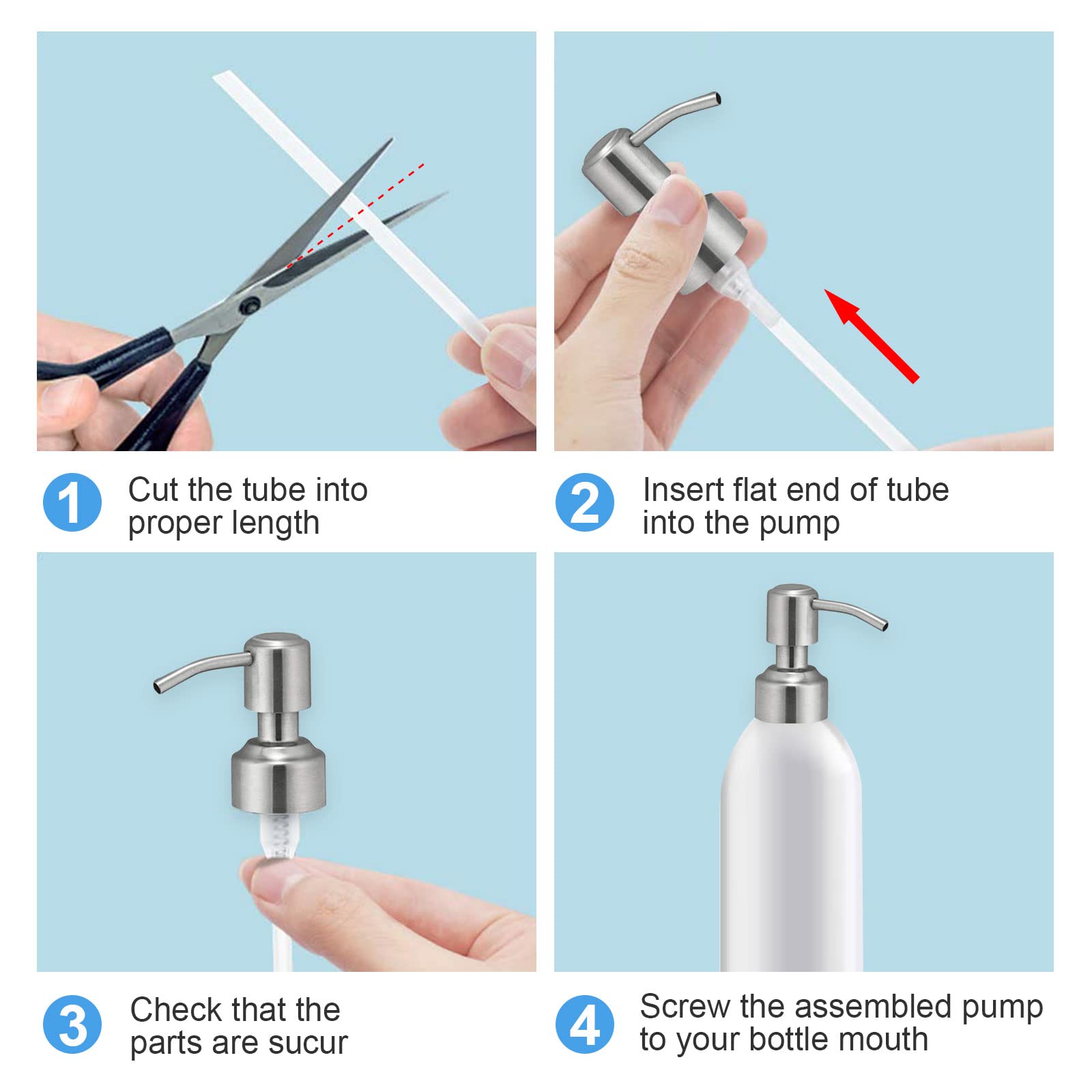 1 Cut the tube into proper length

2 Insert flat end of tube into the pump

3 Check that the parts are sucur

4 Screw the assembled pump to your bottle mouth