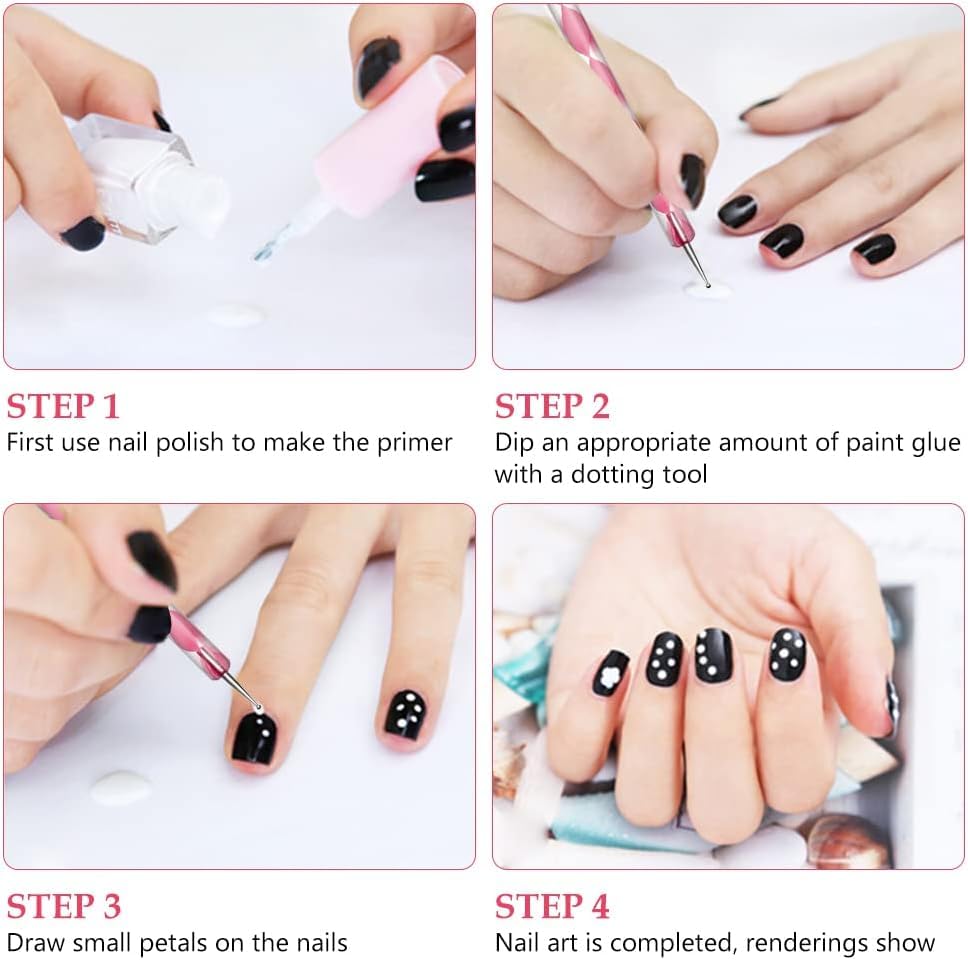 STEP 1
First use nail polish to make the primer

STEP 2
Dip an appropriate amount of paint glue with a dotting tool

STEP 3
Draw small petals on the nails

STEP 4
Nail art is completed, renderings show