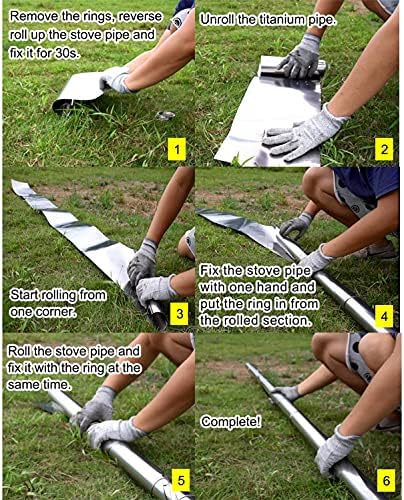 Remove the rings, reverse roll up the stove pipe and fix it for 30s.

1

Unroll the titanium pipe.

2

Start rolling from one corner.

3

Fix the stove pipe with one hand and put the ring in from the rolled section.

4

Roll the stove pipe and fix it with the ring at the same time.

5

Complete!

6