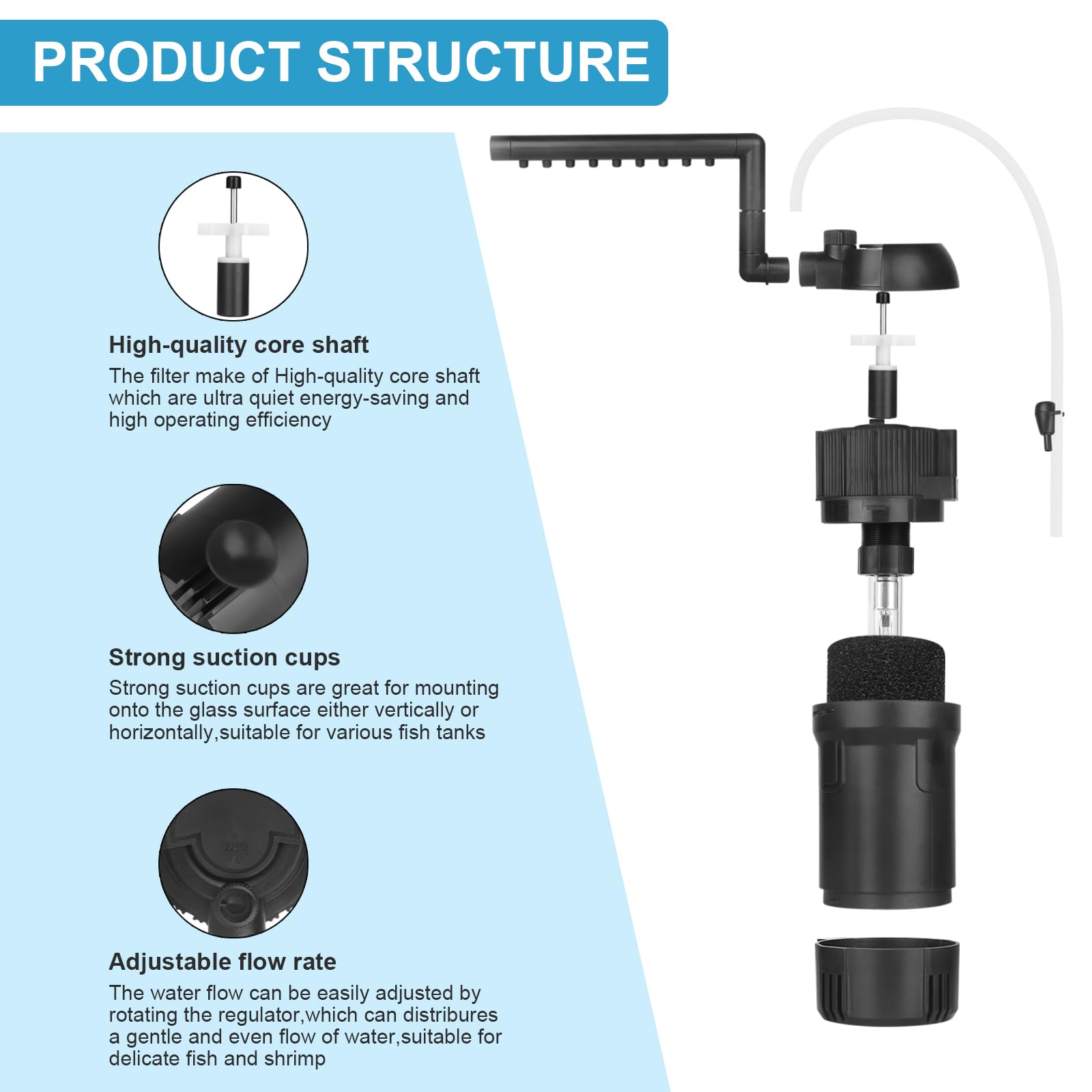 PRODUCT STRUCTURE

High-quality core shaft

The filter make of High-quality core shaft which are ultra quiet energy-saving and high operating efficiency

Strong suction cups

Strong suction cups are great for mounting onto the glass surface either vertically or horizontally,suitable for various fish tanks

Adjustable flow rate

The water flow can be easily adjusted by rotating the regulator,which can distribures a gentle and even flow of water,suitable for delicate fish and shrimp