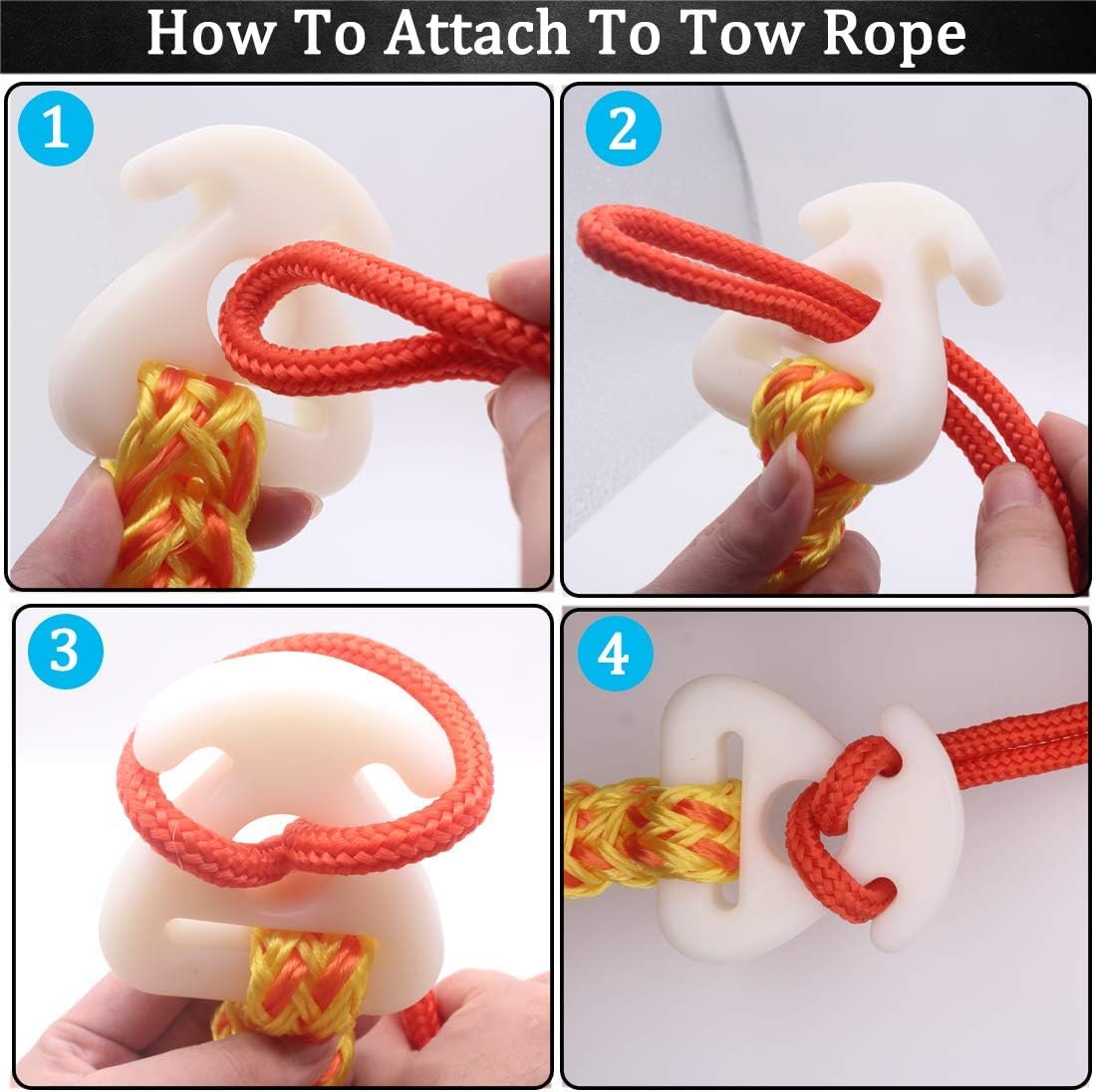 How To Attach To Tow Rope

1

2

3

4