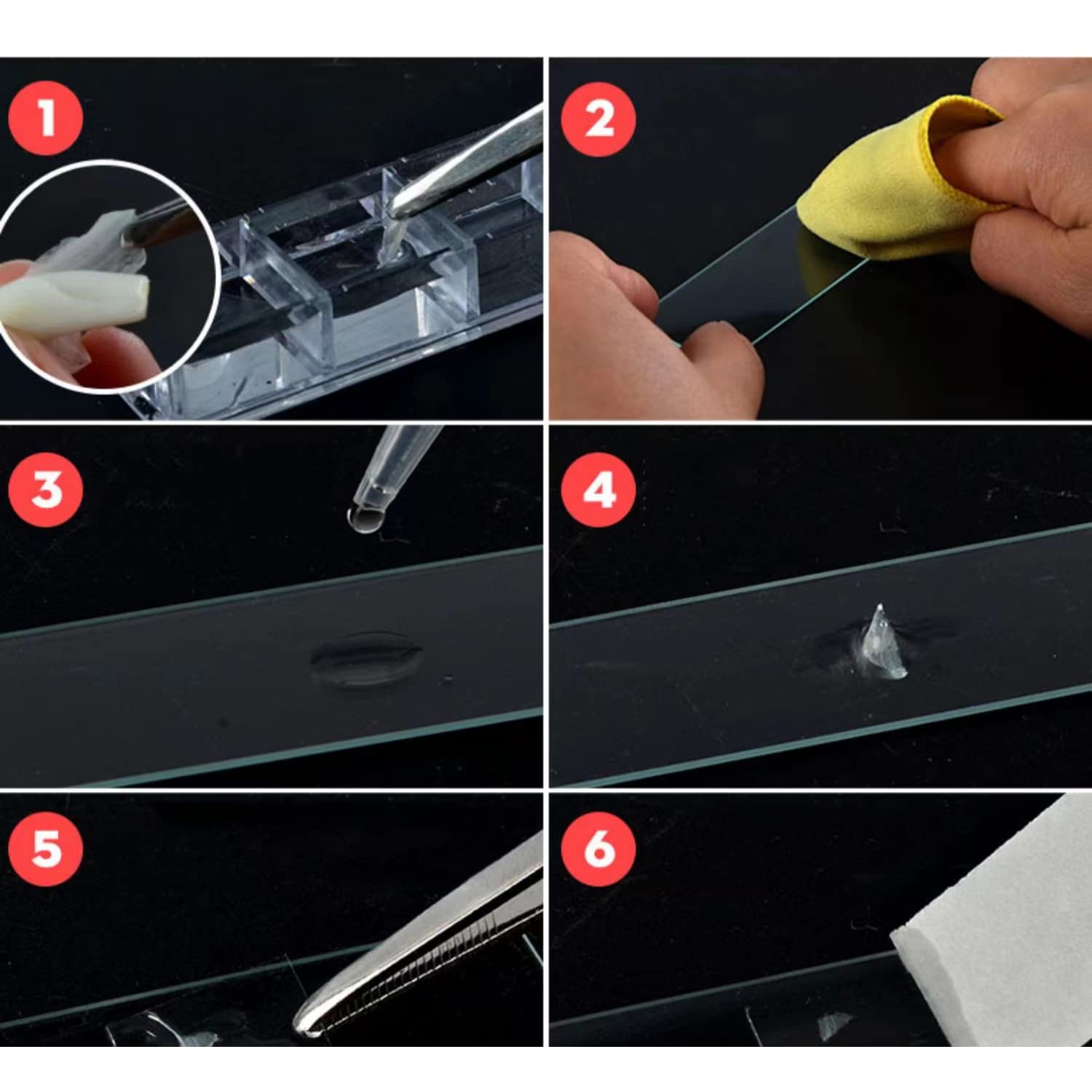 1

2

3

4

5

6