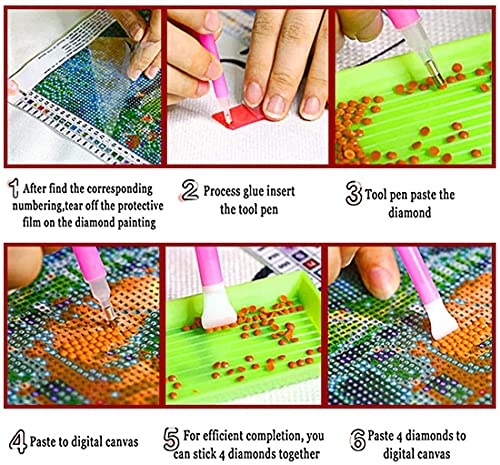 1 After find the corresponding numbering,tear off the protective film on the diamond painting

2 Process glue insert the tool pen

3 Tool pen paste the diamond

4 Paste to digital canvas

5 For efficient completion, you can stick 4 diamonds together

6 Paste 4 diamonds to digital canvas