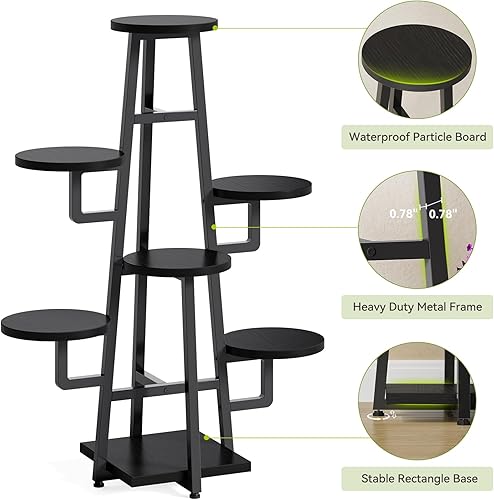 Waterproof Particle Board

0.78" 0.78"

Heavy Duty Metal Frame

Stable Rectangle Base