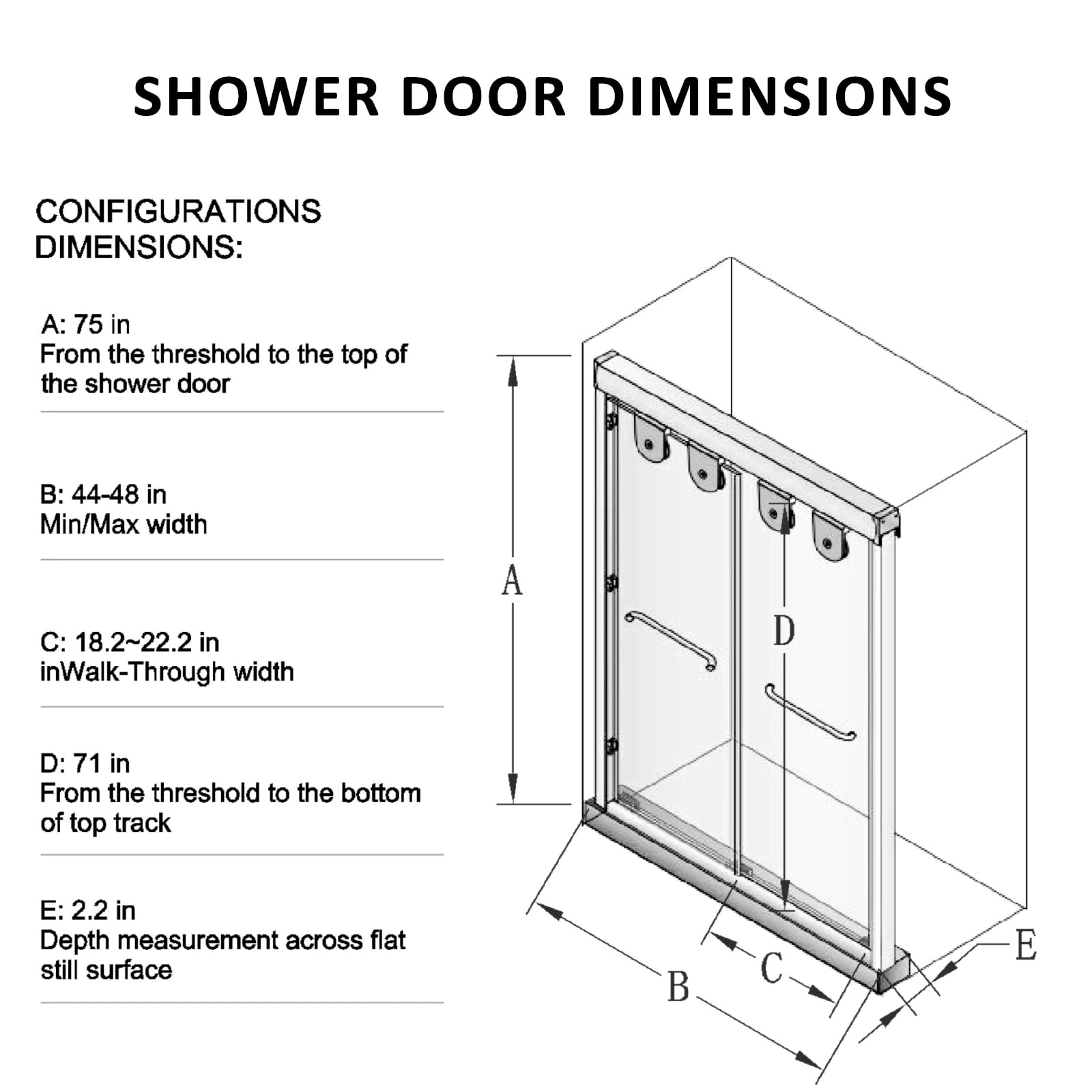 SHOWER DOOR DIMENSIONS

CONFIGURATIONS DIMENSIONS:

A: 75 in
From the threshold to the top of the shower door

B: 44-48 in
Min/Max width

C: 18.2~22.2 in
inWalk-Through width

D: 71 in
From the threshold to the bottom of top track

E: 2.2 in
Depth measurement across flat still surface

A

D

B

C

E