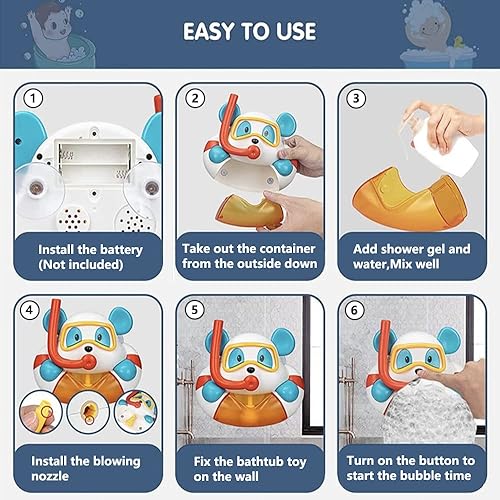 EASY TO USE

1
Install the battery (Not included)

2
Take out the container from the outside down

3
Add shower gel and water,Mix well

4
Install the blowing nozzle

5
Fix the bathtub toy on the wall

6
Turn on the button to start the bubble time